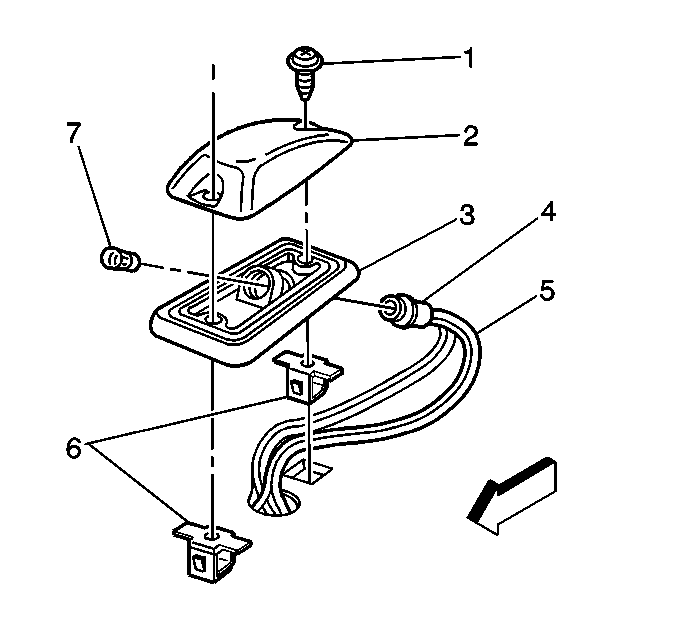 1
7
2
3
4
5
6