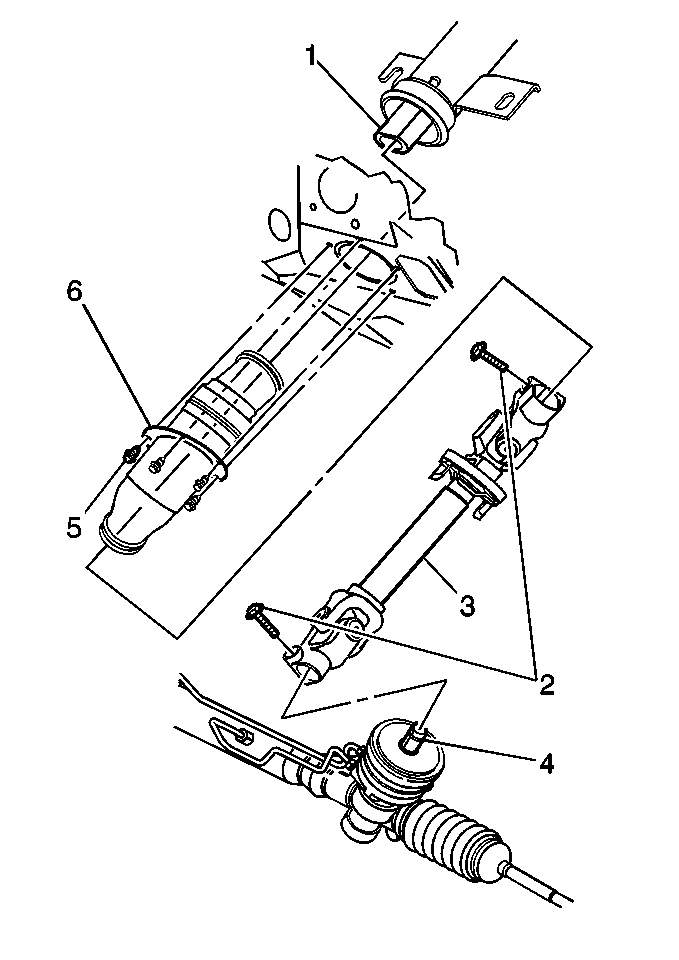 1
6
5
3
2
4