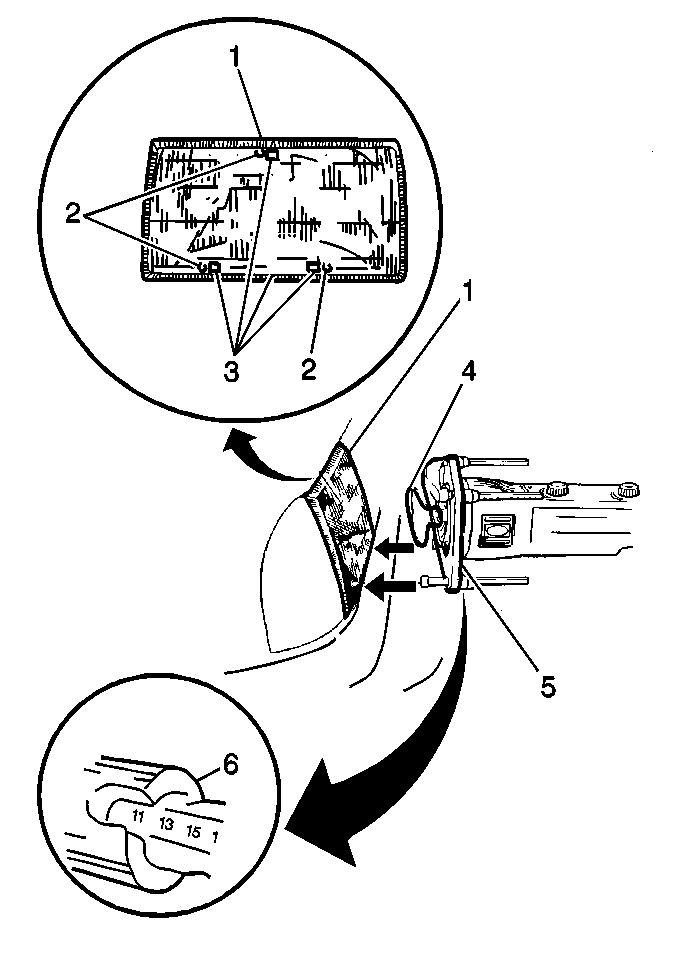 1
2
3
2
1
4
5
6
11 13 15 1