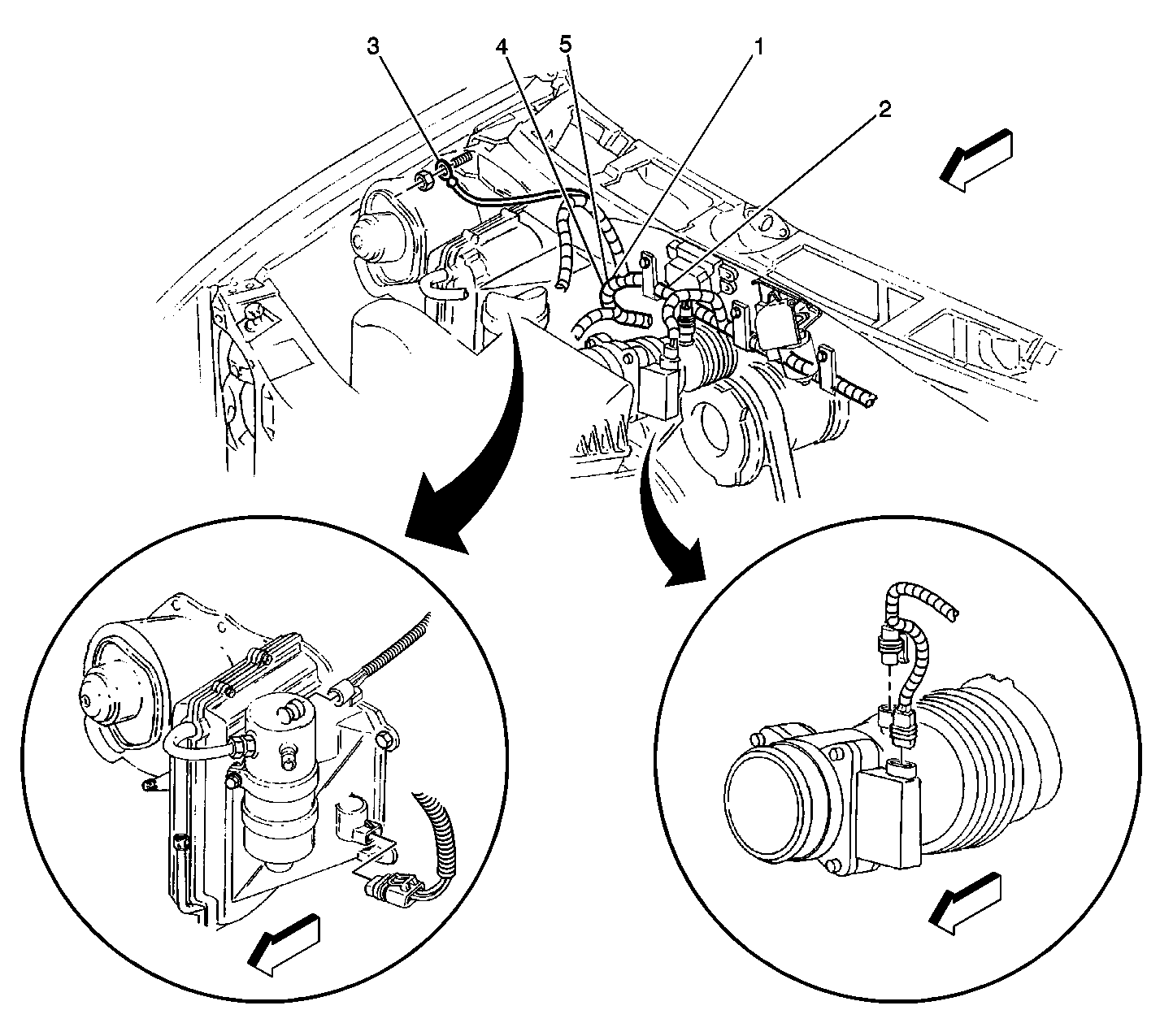 3
4
5
1
2