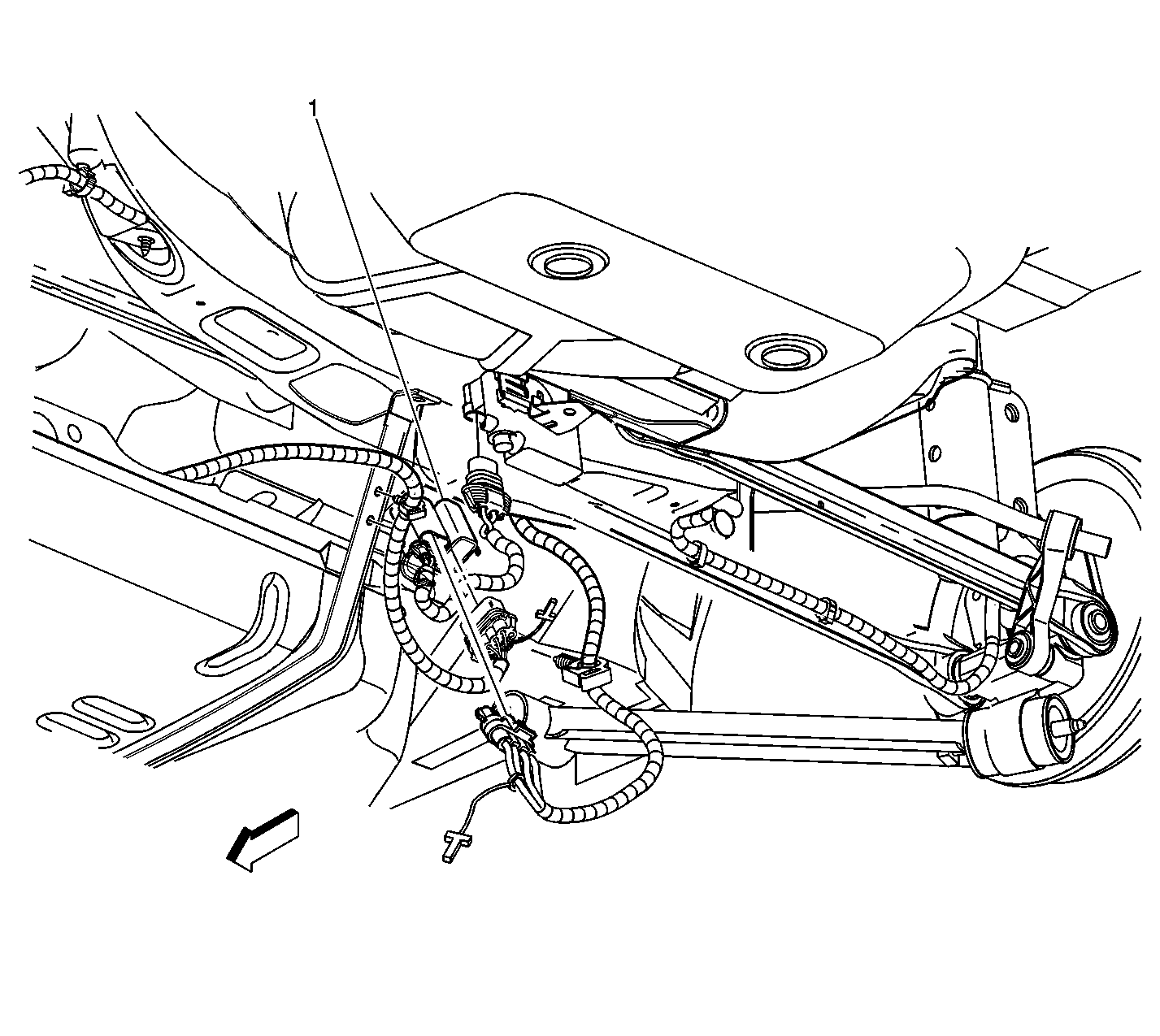 1