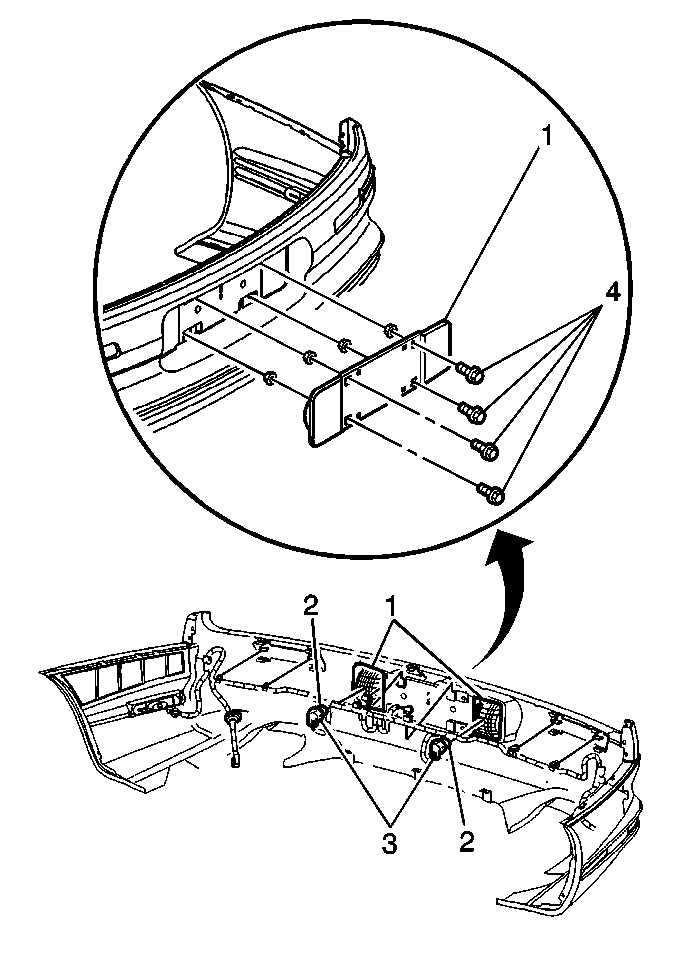 1
4
2
1
3
2