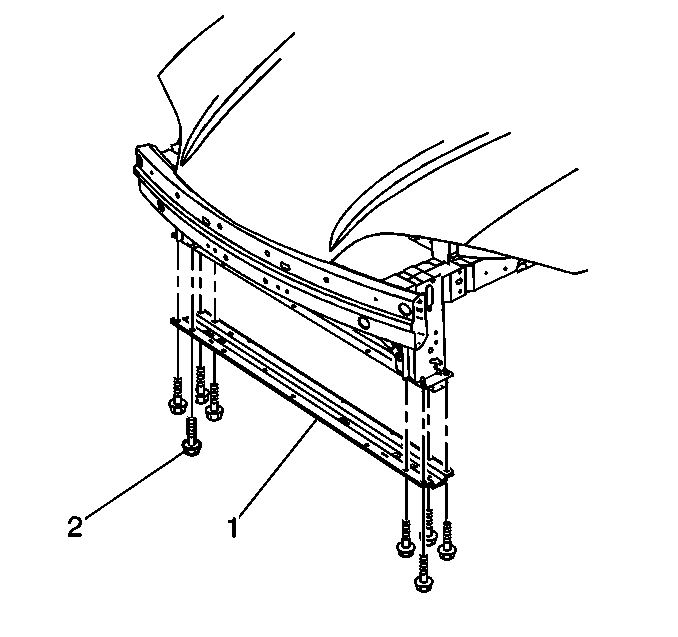 2

1