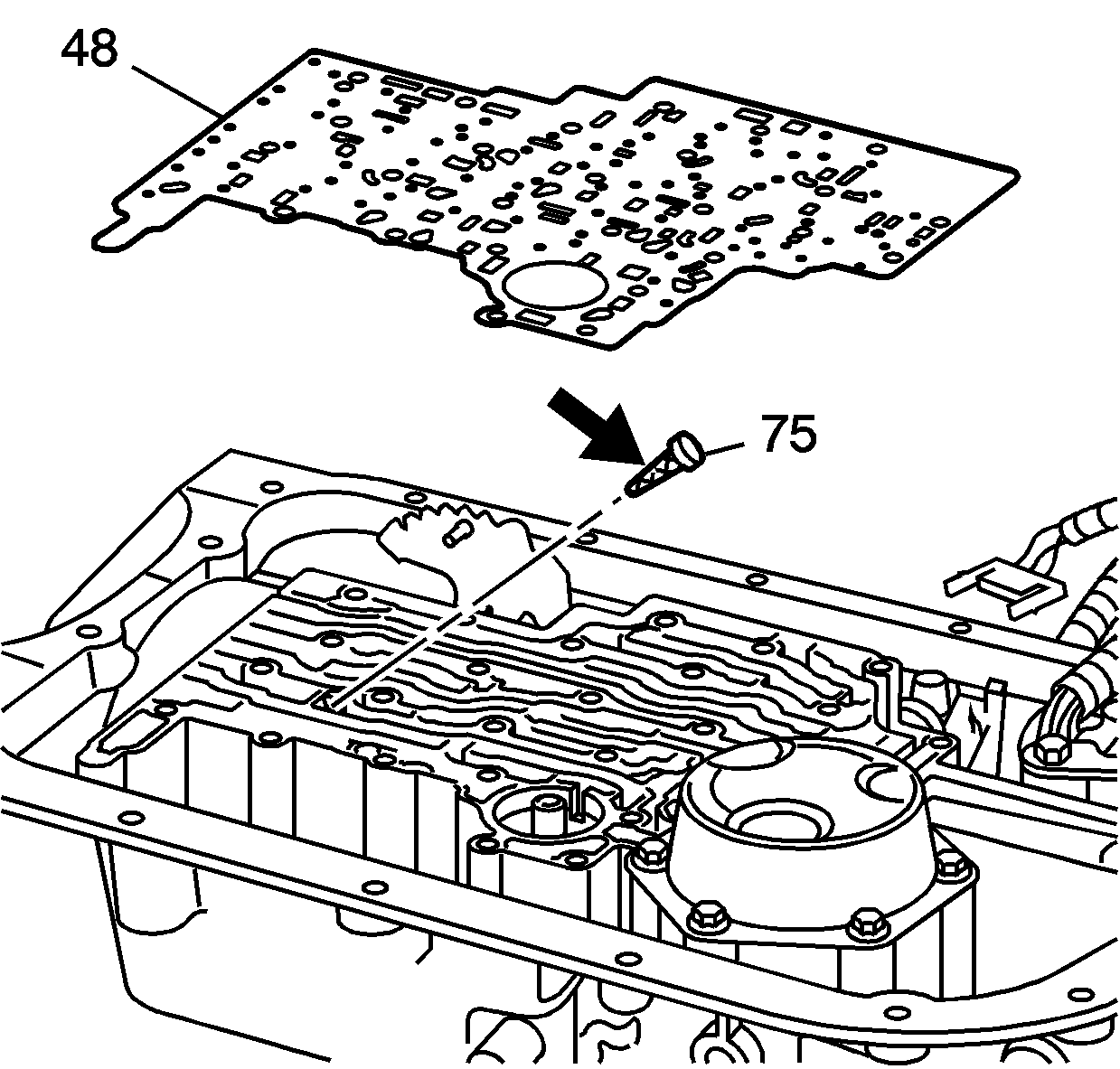 48

75