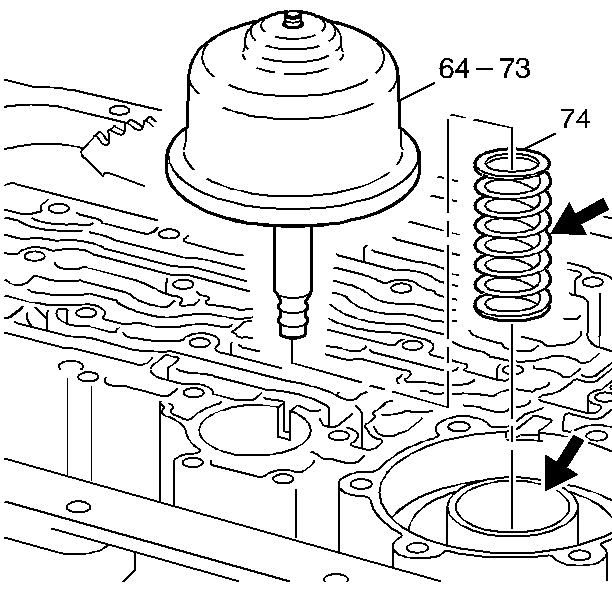 64 – 73

74