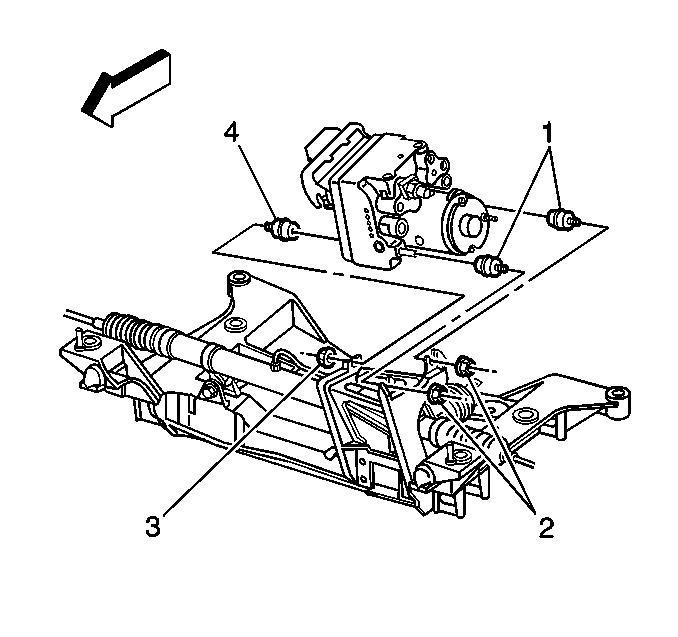 4
1
3
2