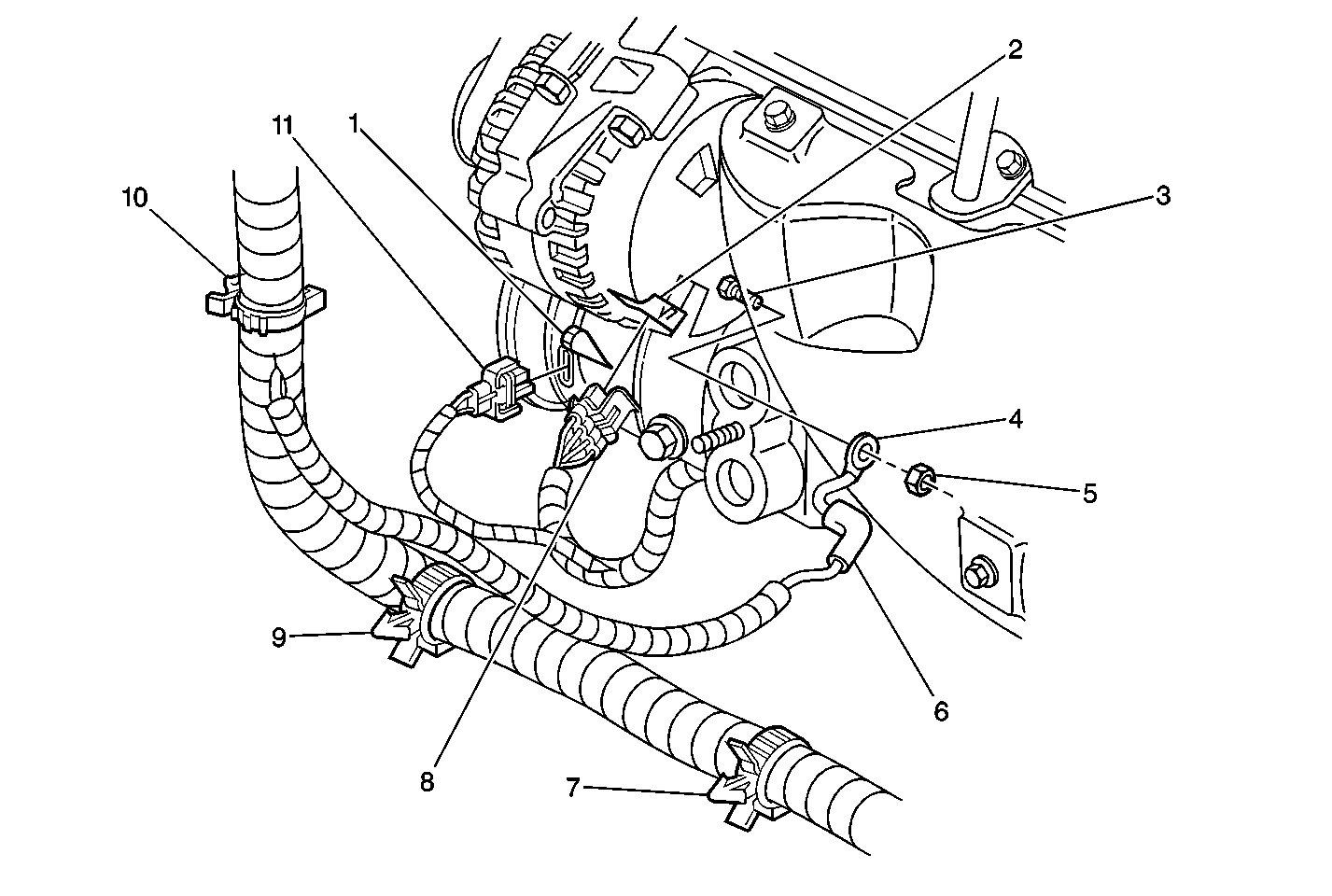 2
11
1
10
3
4
5
9
6
8
7