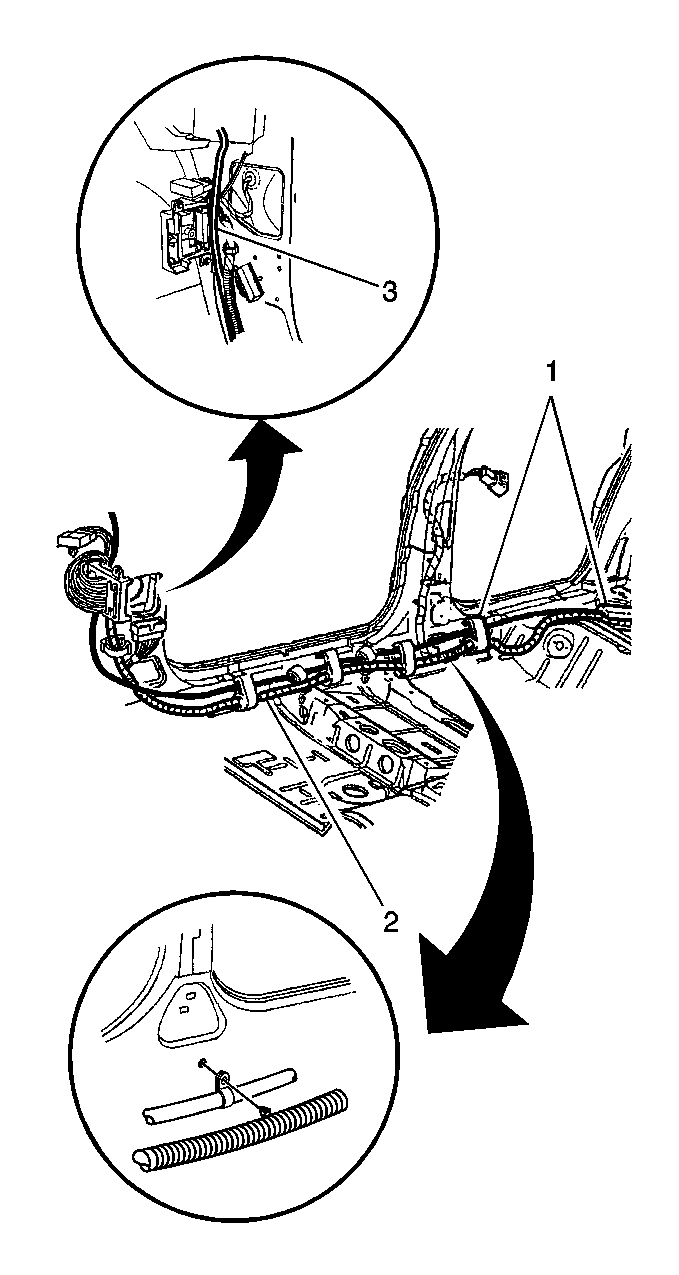 3

1

2