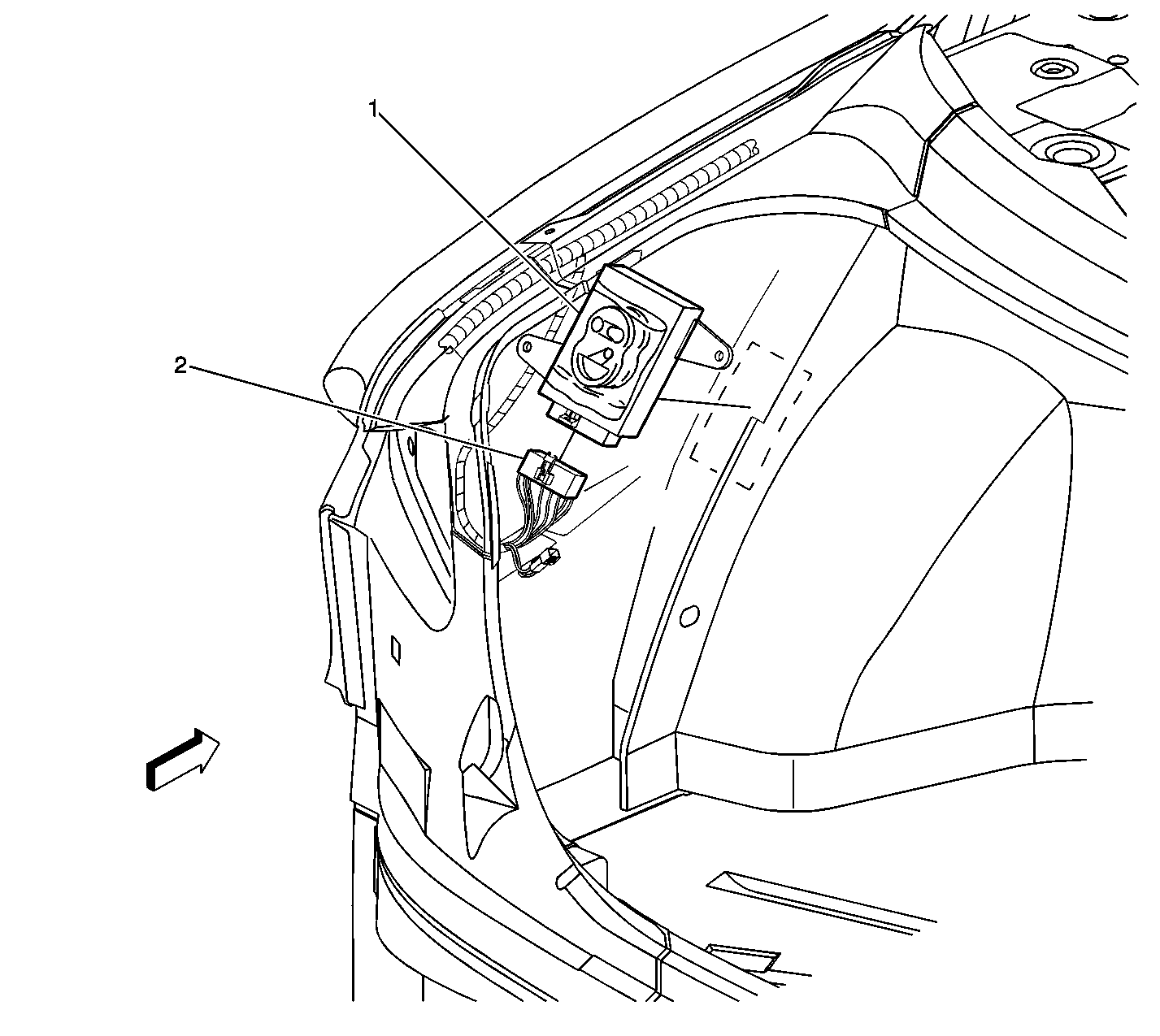 1

2