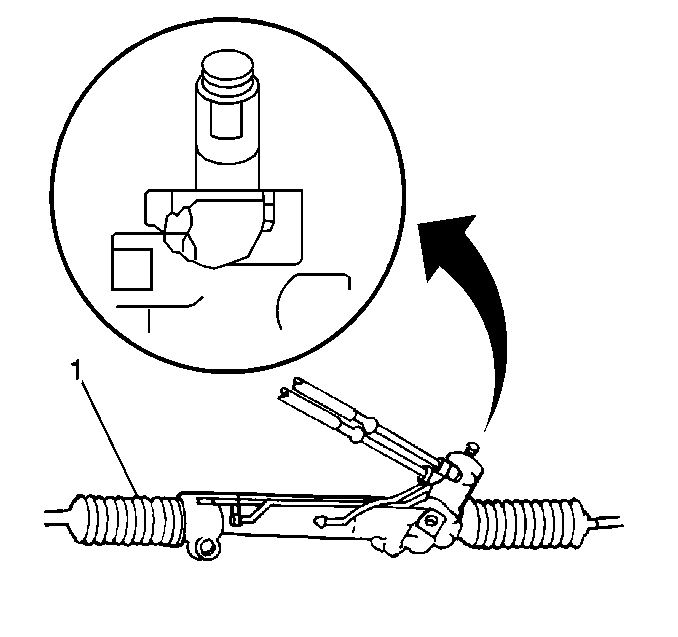 1