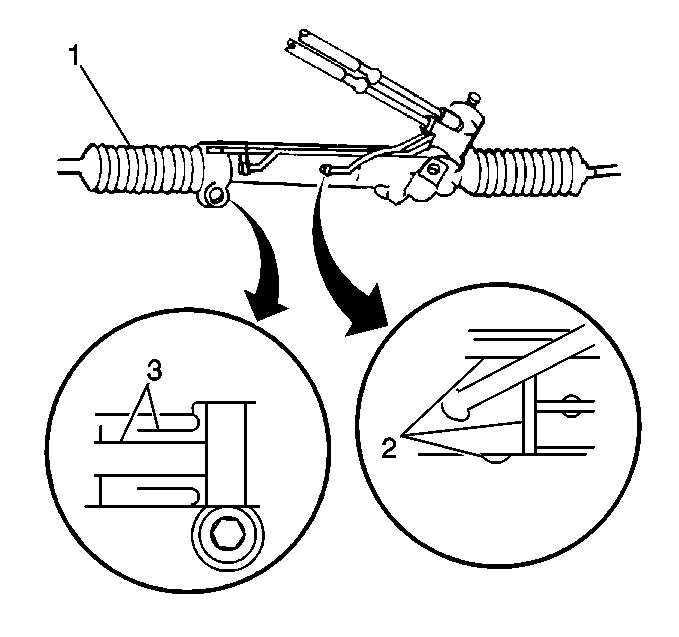 1

3

2