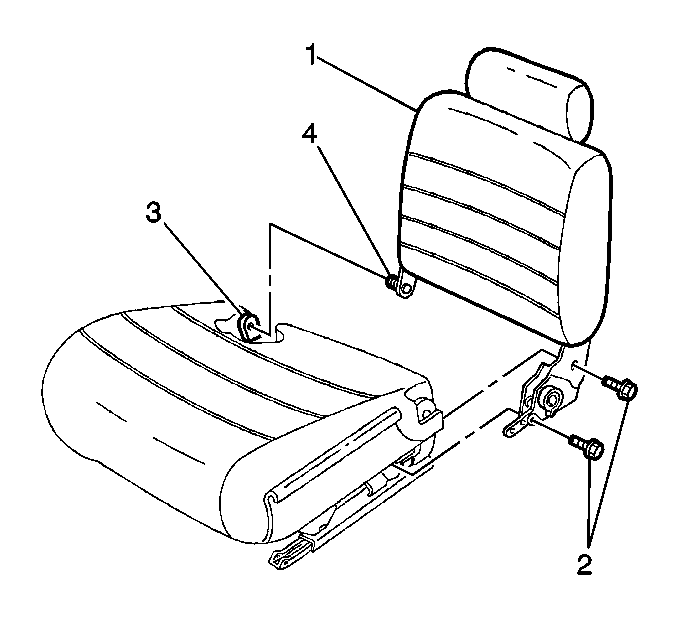 1
4
3
2