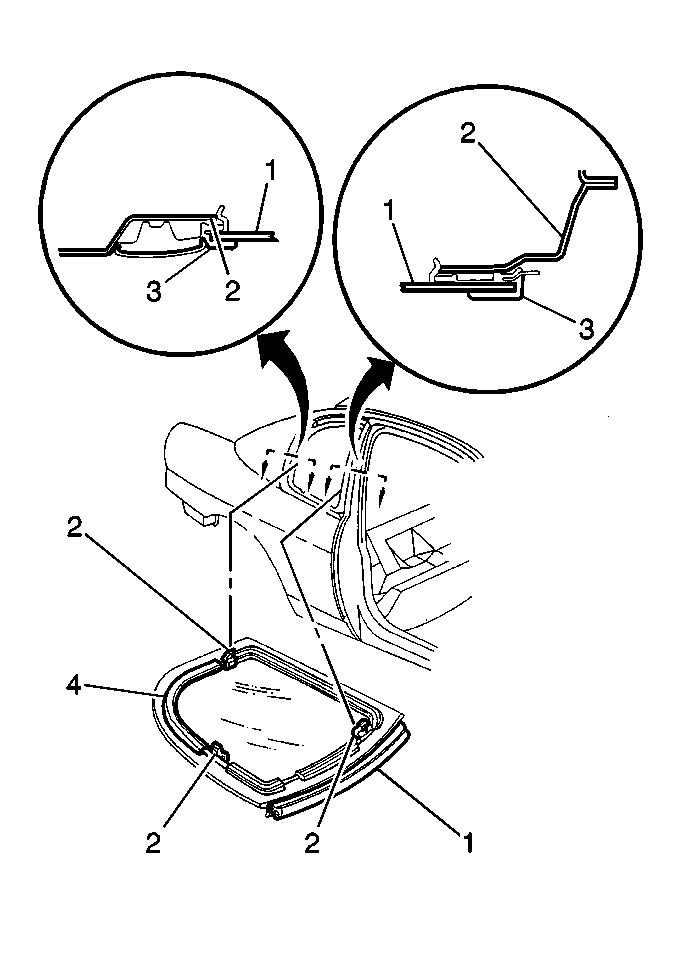 1
3
2
2
1
3
2
4
2
2
1