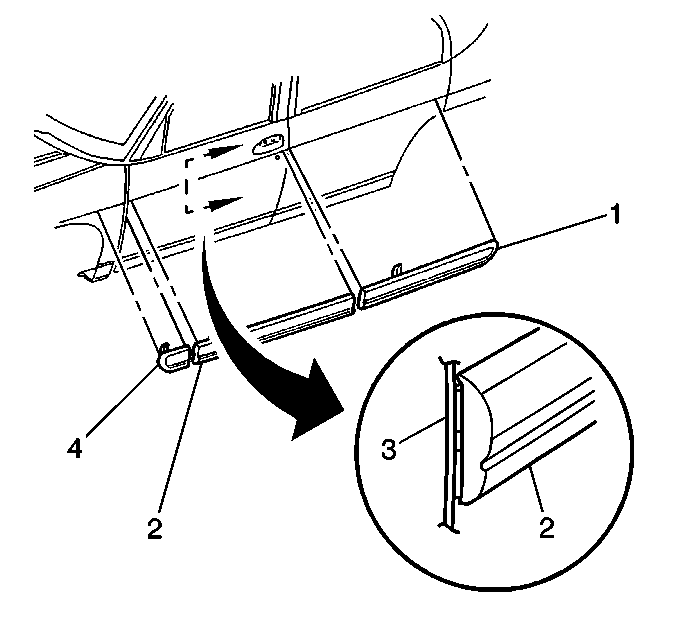 1
4
2
3
2