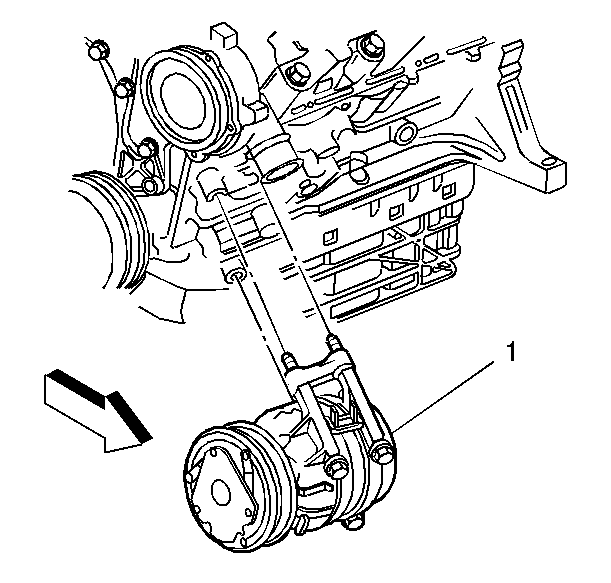 1