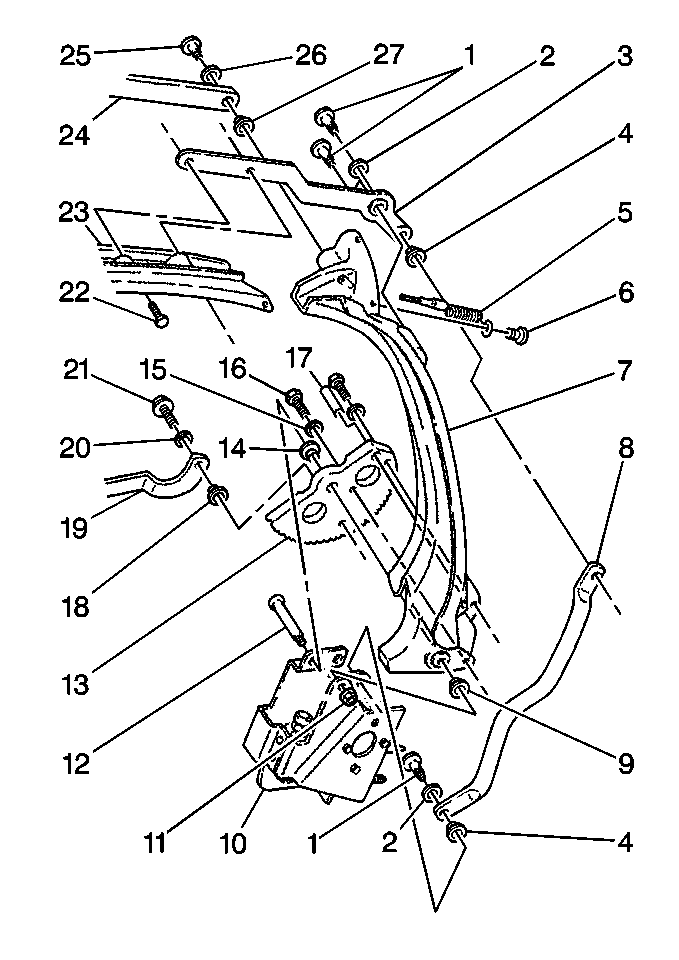 25
26
27
1
2
3
24
4
23
5
22
6
21
15
16
17
7
20
14
8
19
18
13
12
9
11
10
1
2
4