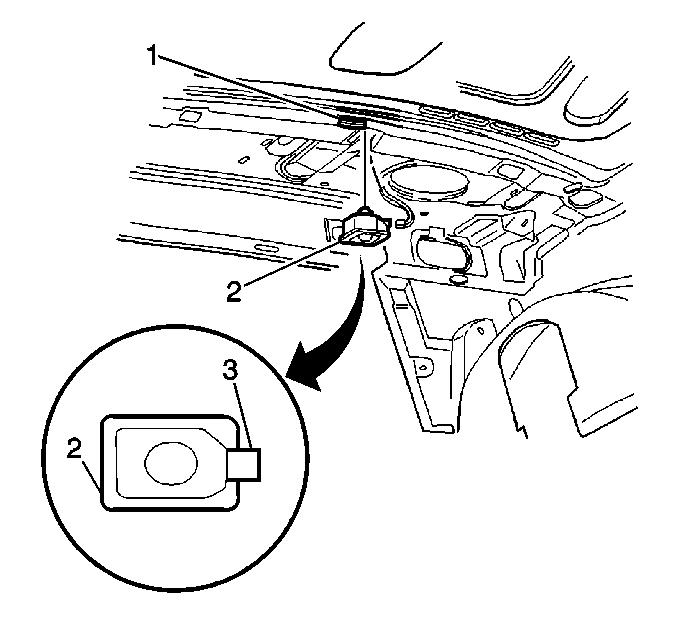 1
2
3
2