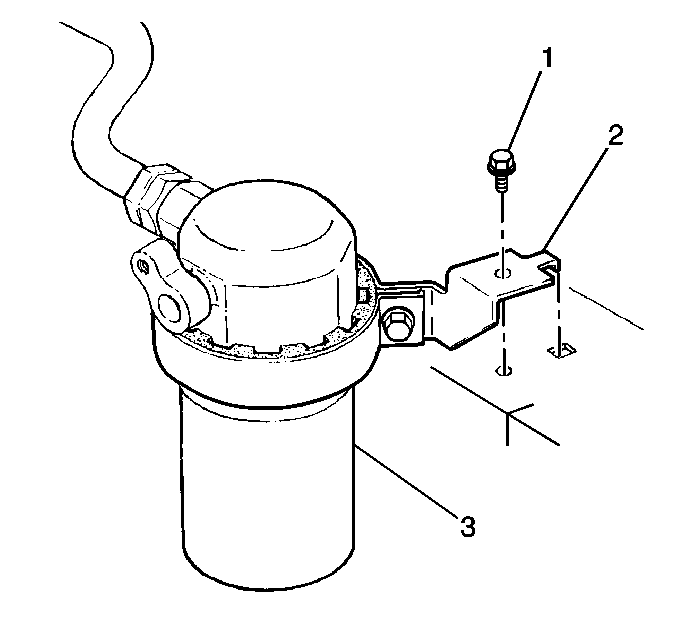 1
2
3