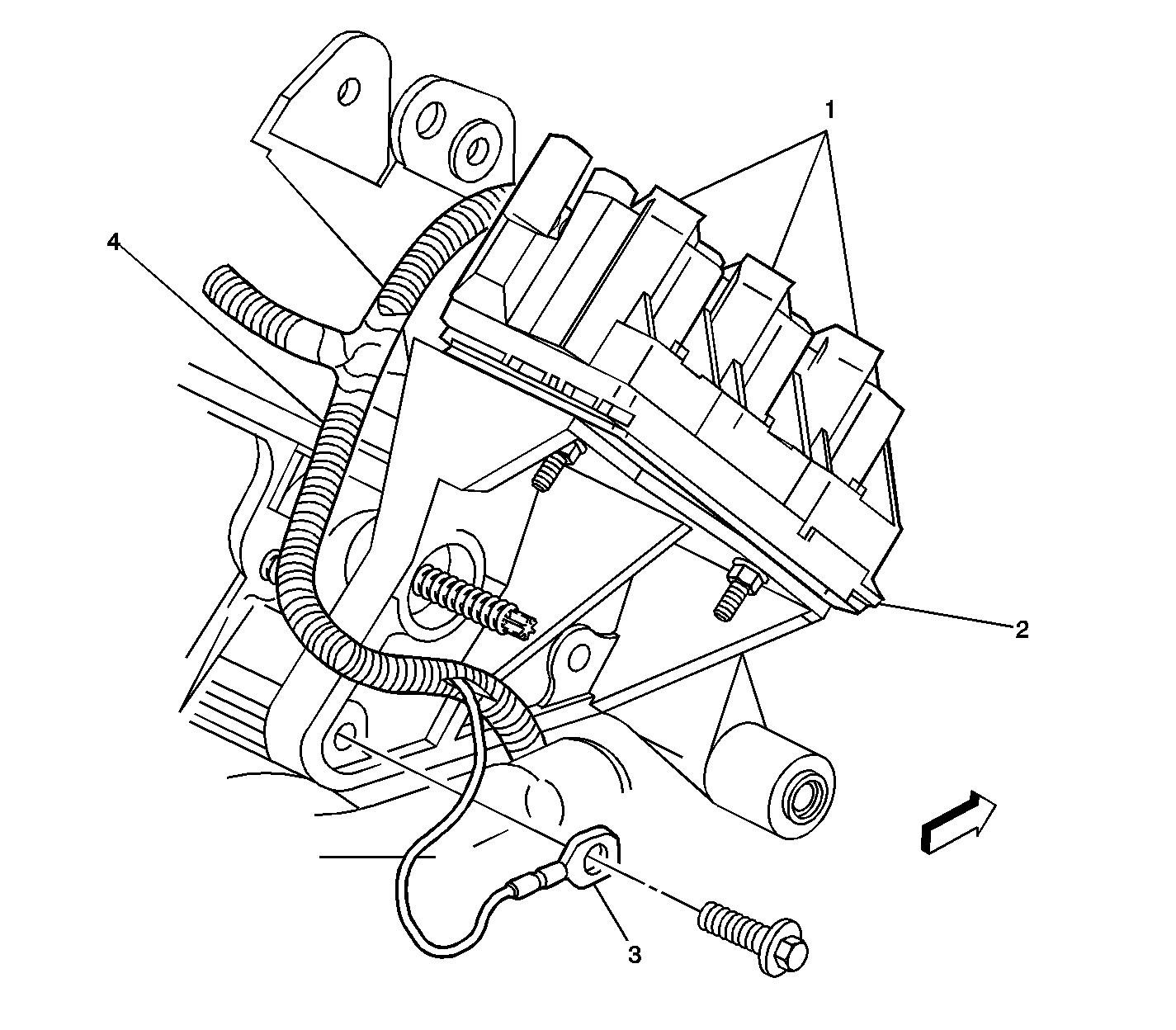 1
4
2
3