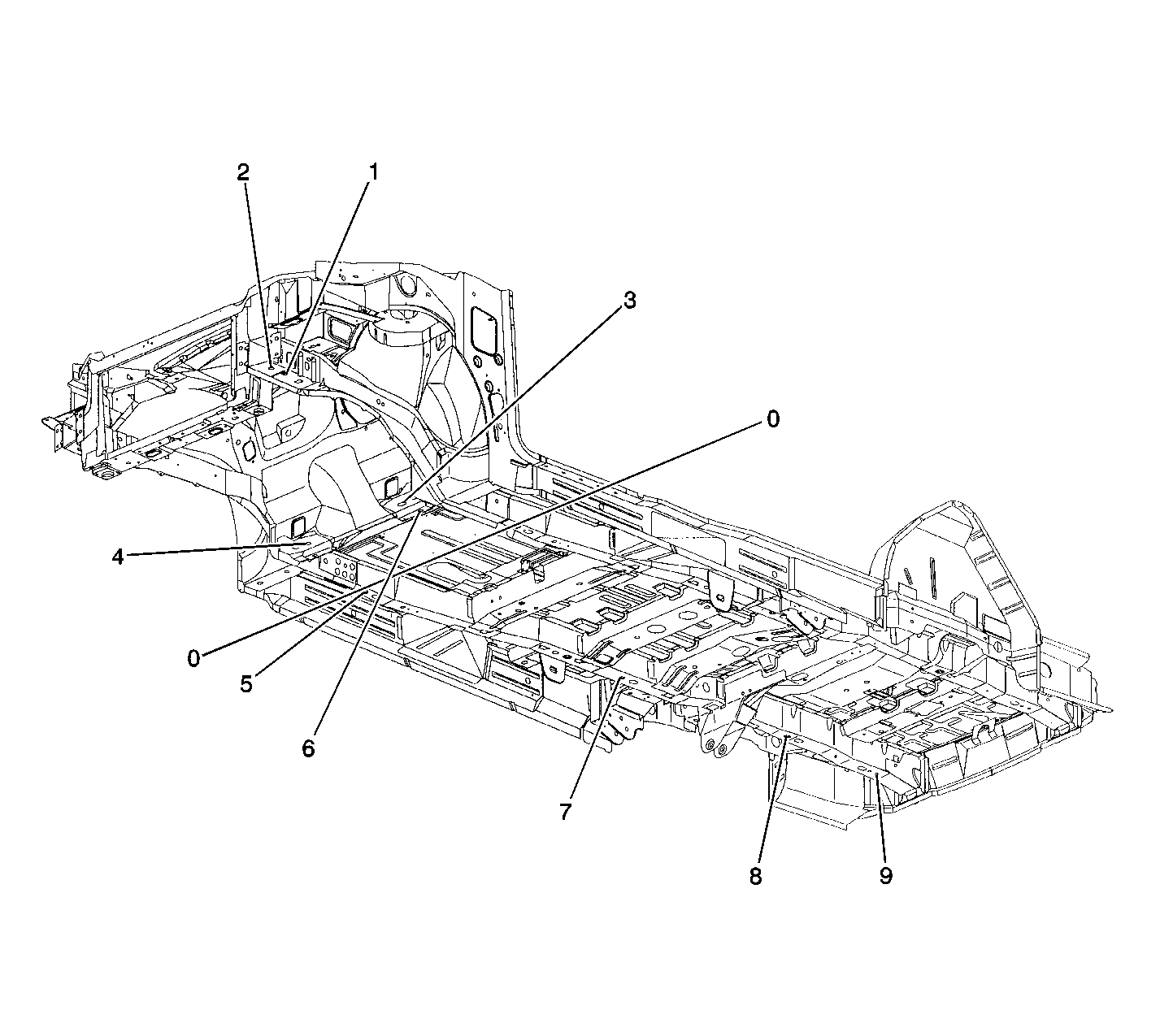 2
1
3
0
4
0
5
6
7
8
9