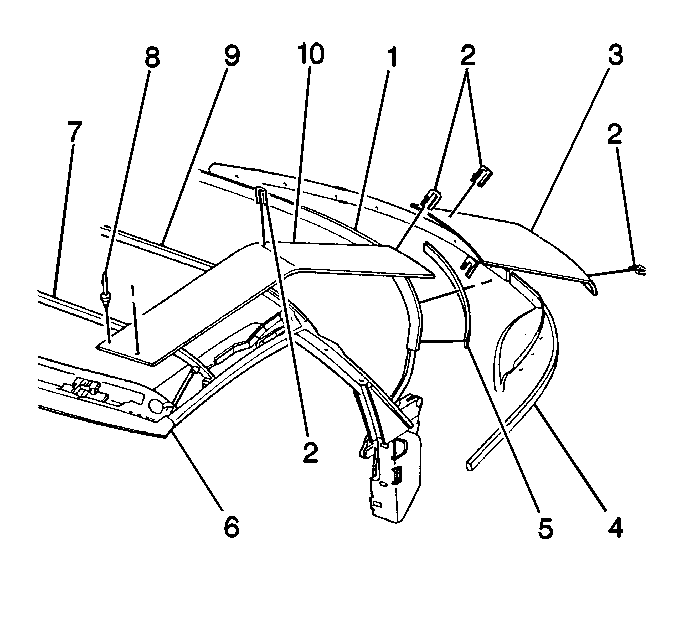 8
9
10
1
2
3
7
2
2
6
5
4