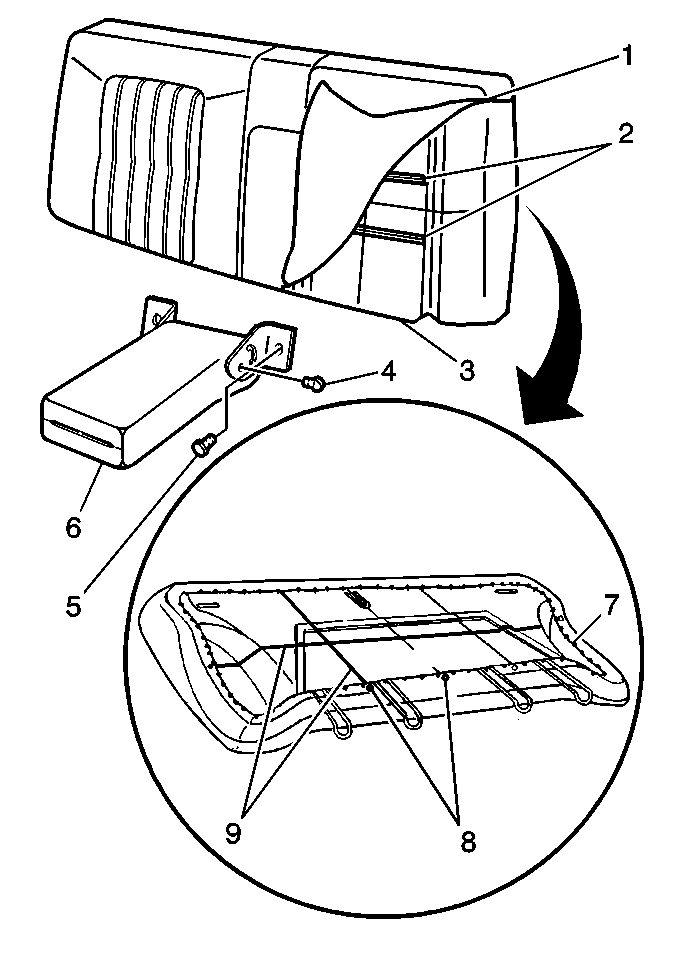 1
2
3
4
6
5
7
9
8