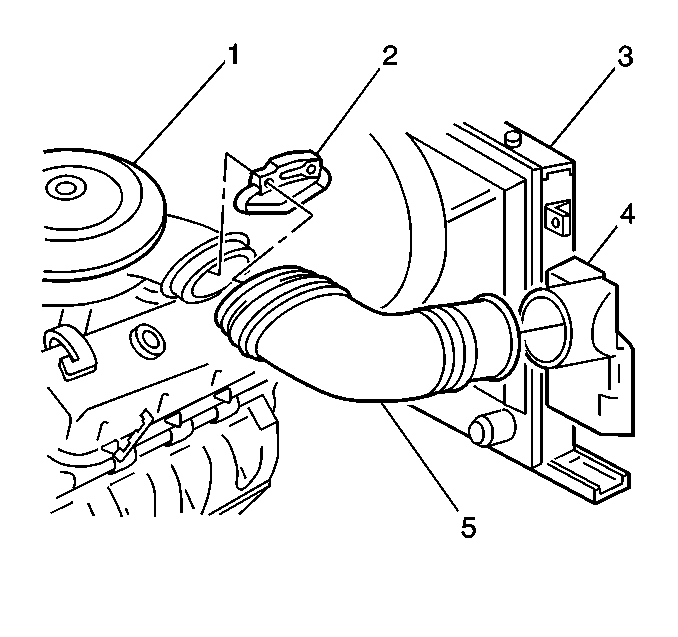 1
2
3
4
5