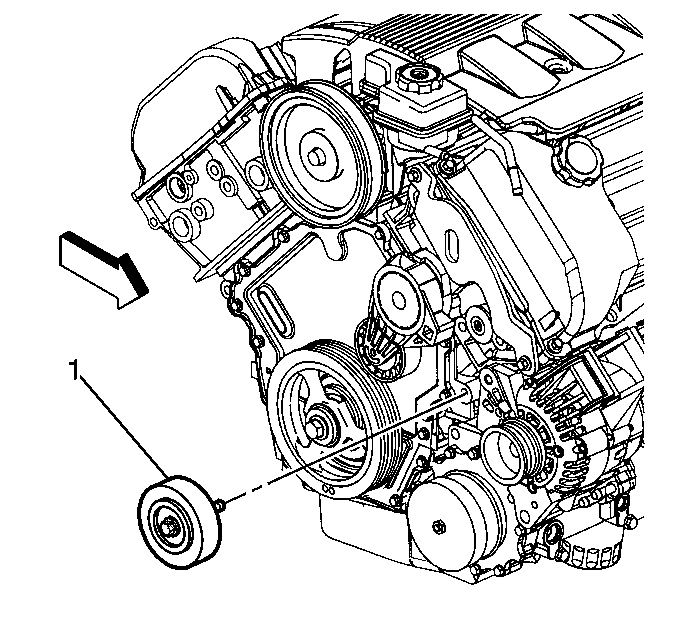 1