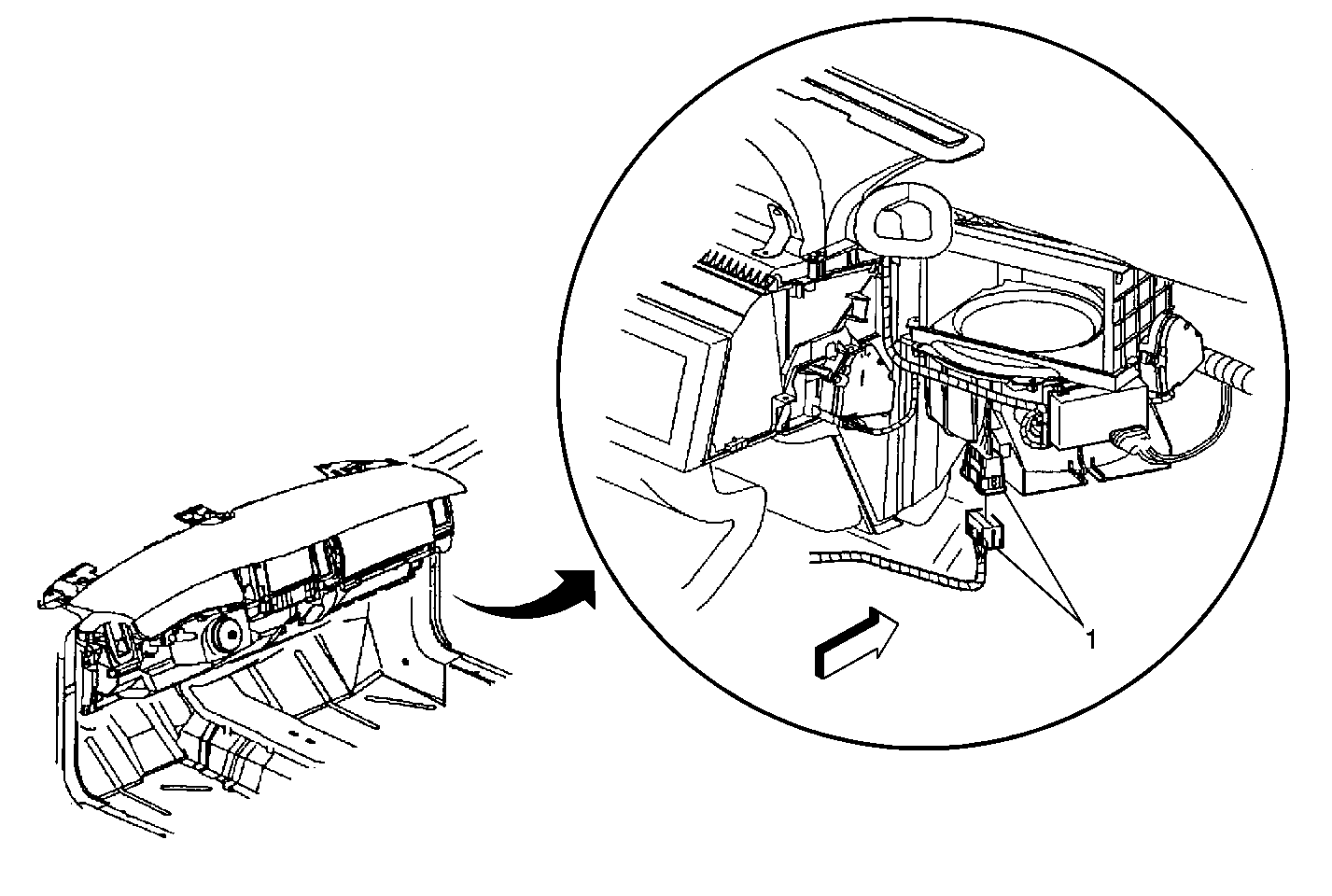 1