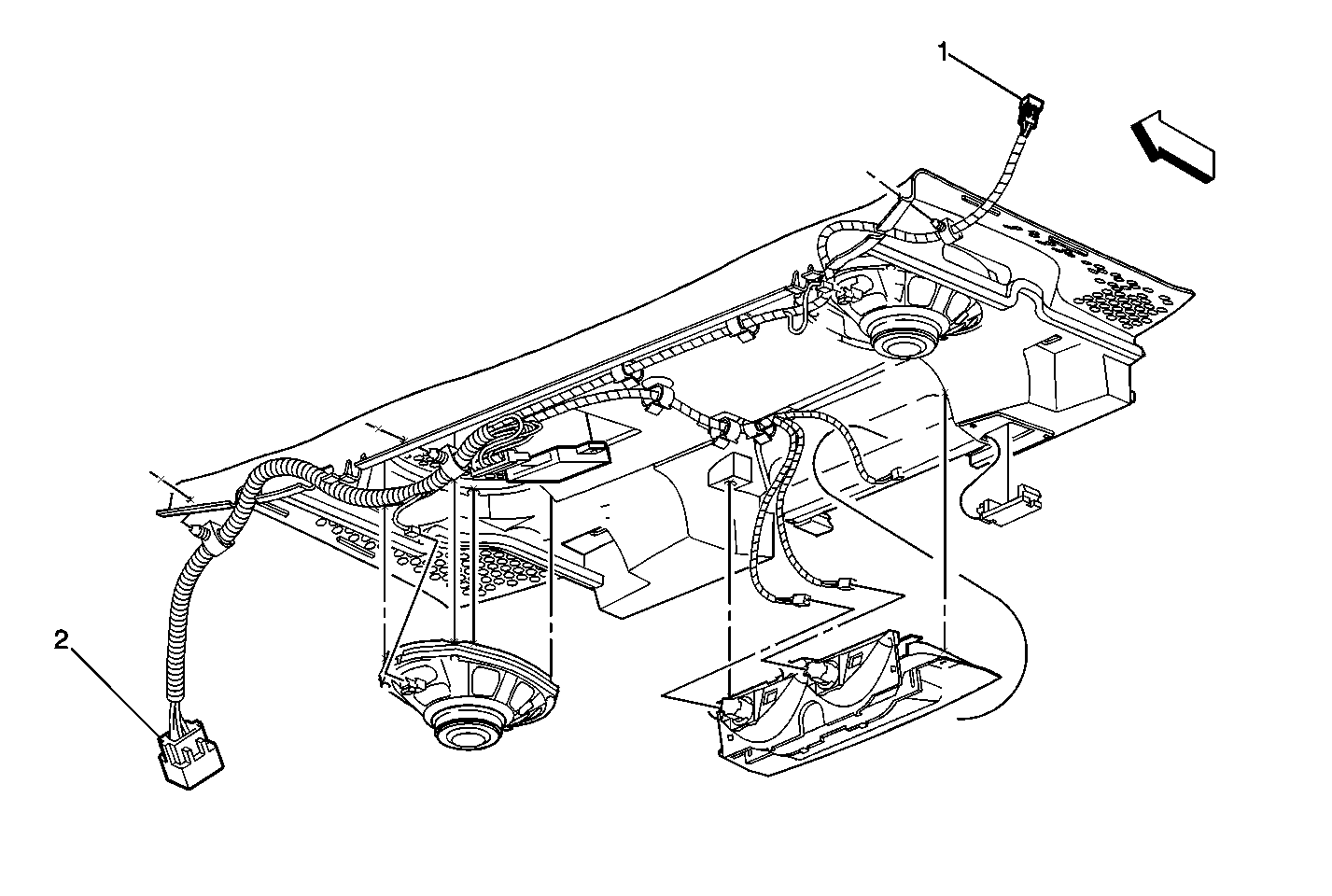 1
2