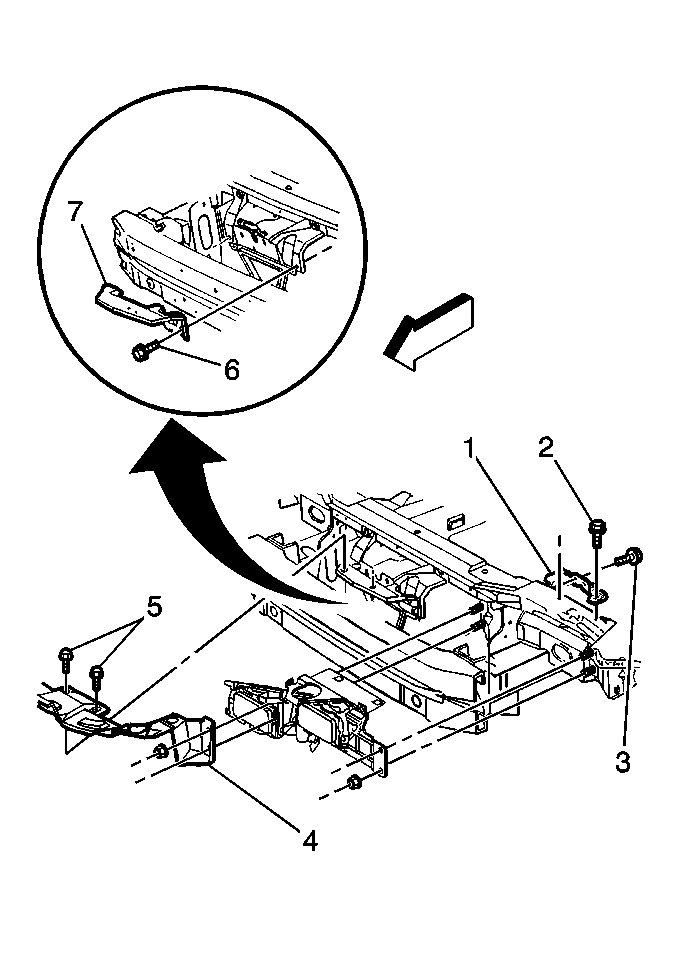 7
6
1
2
5
3
4