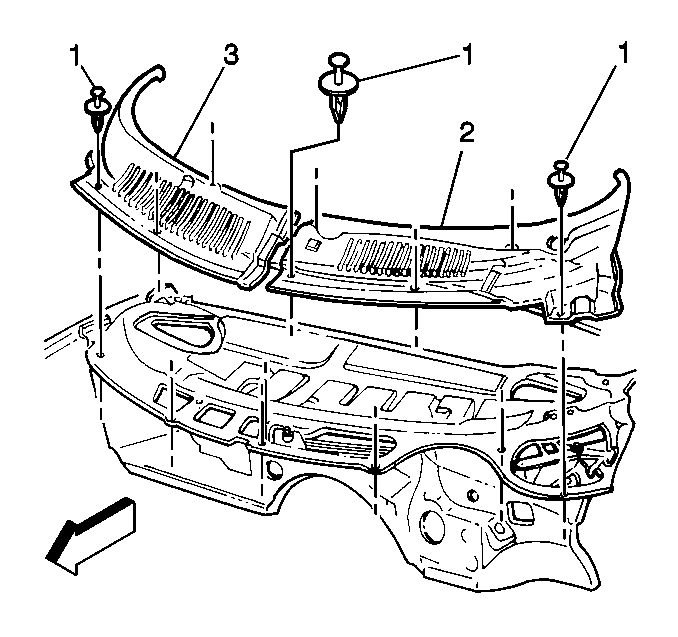 1
3
1
1
2