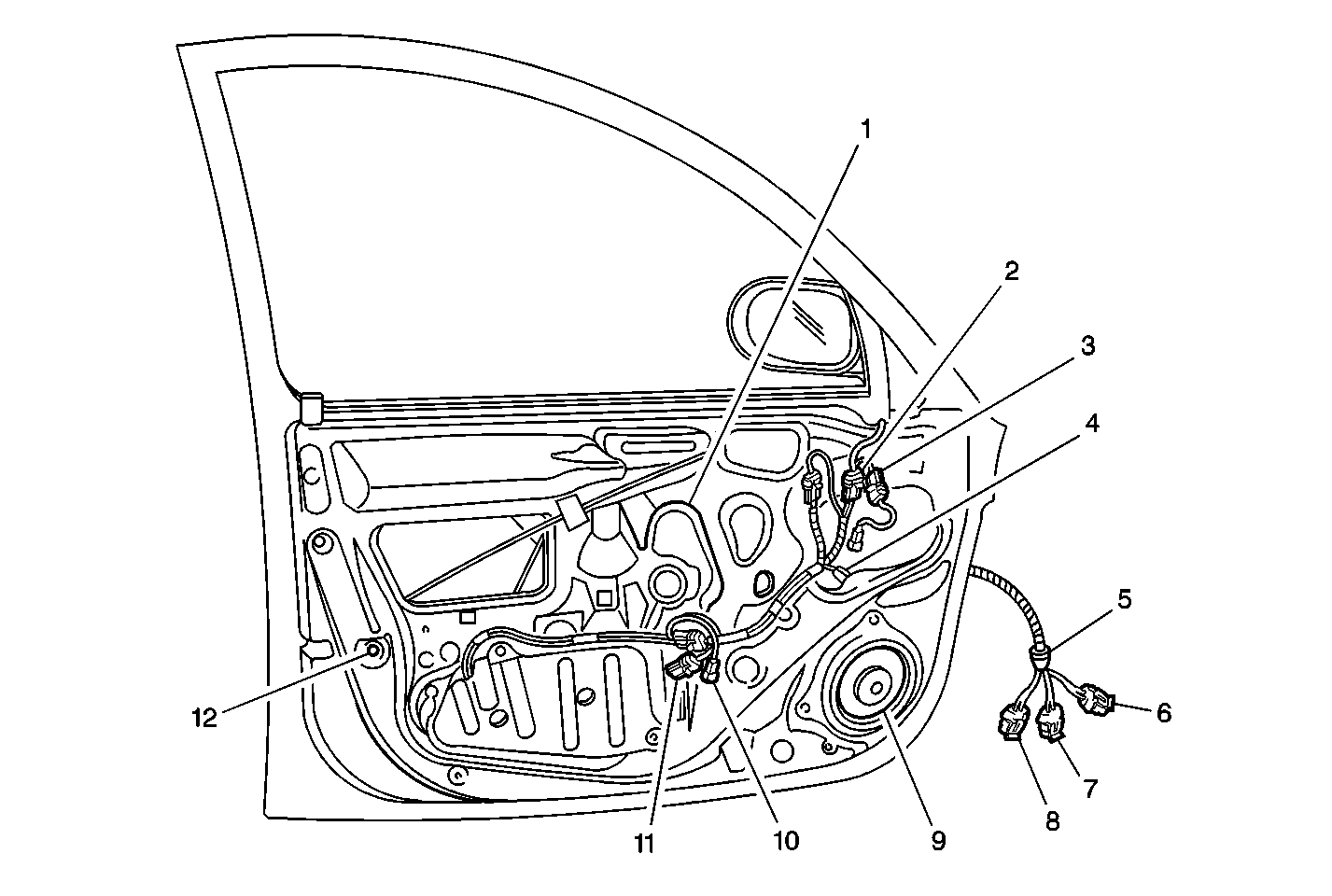 1
2
3
4
5
6
7
8
9
10
11
12