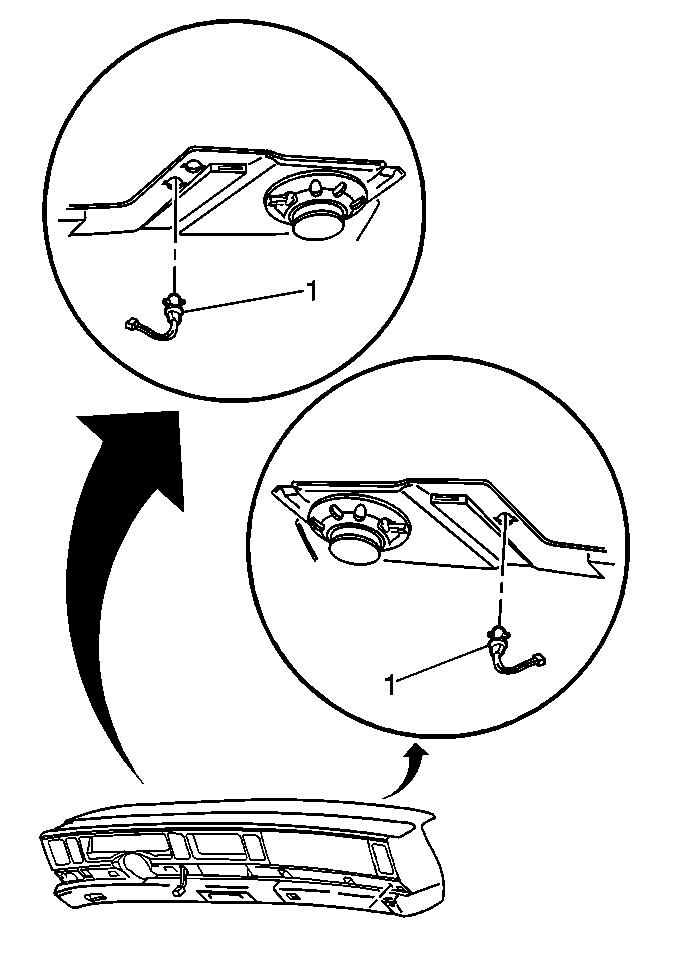 1

1