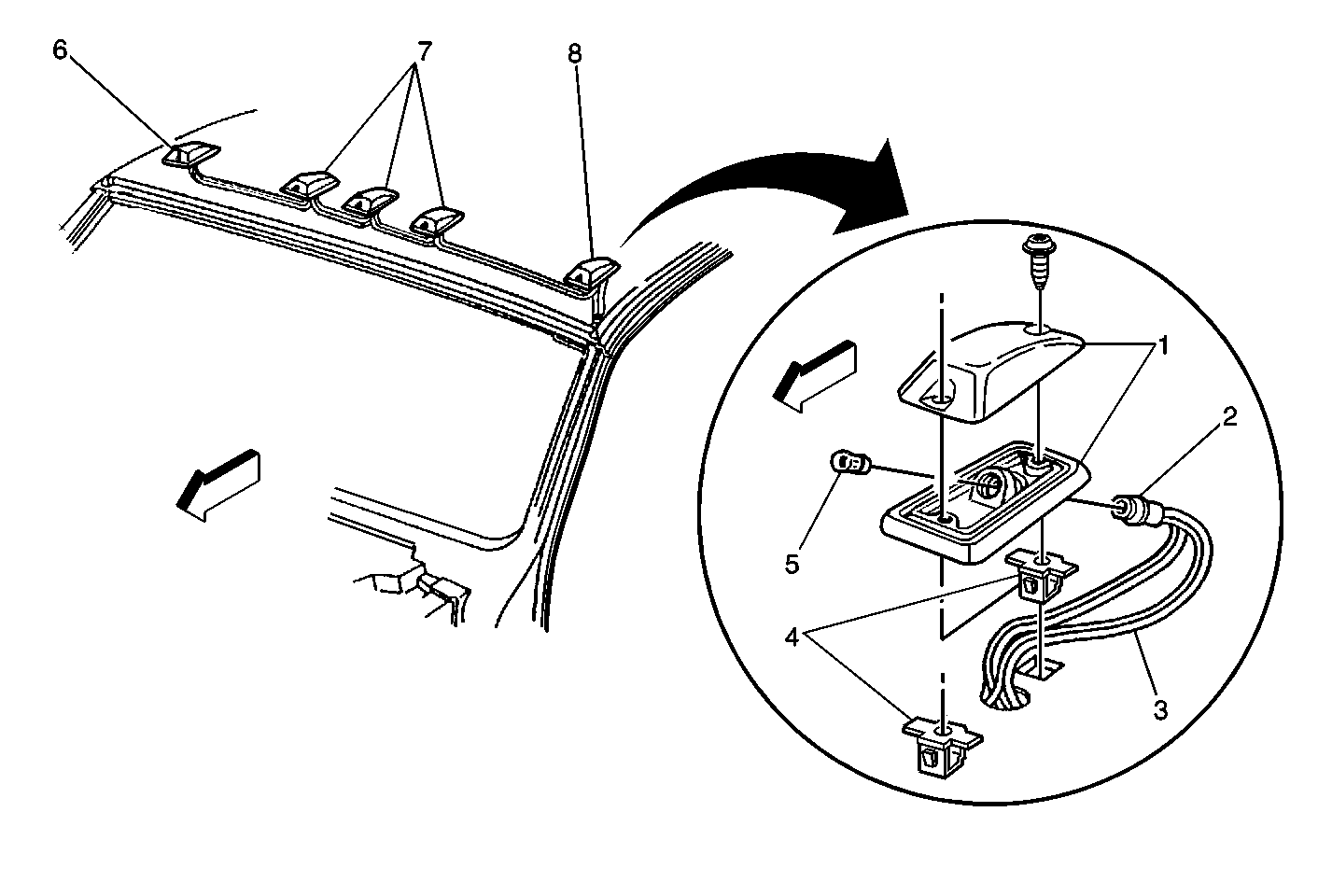 6
7
8
1
2
5
4
3