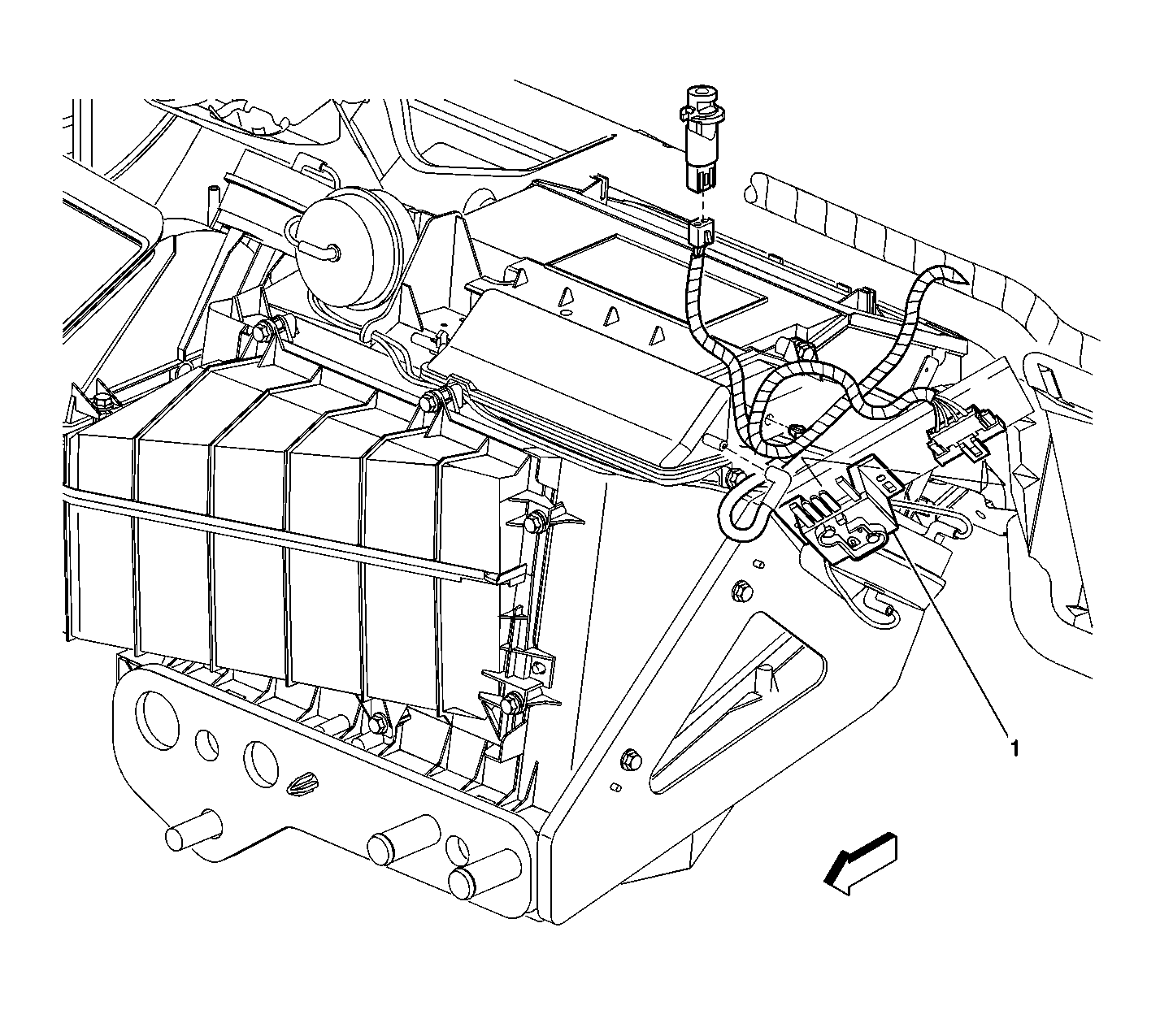 1