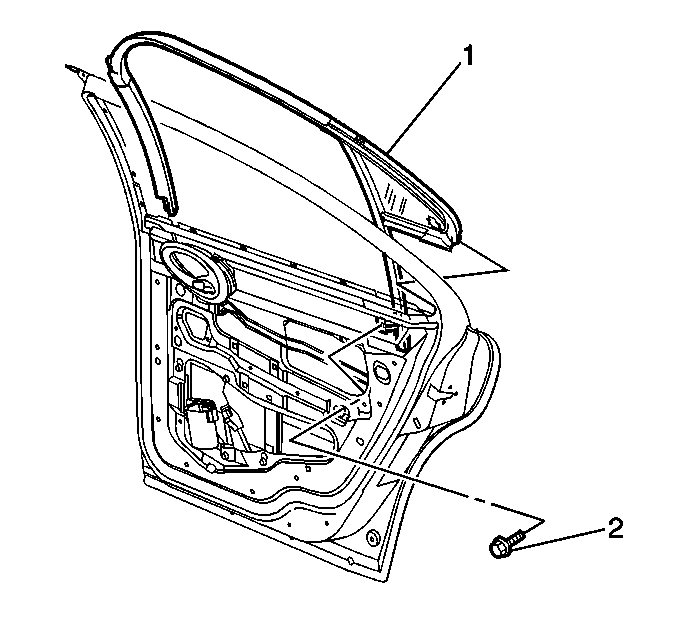 1
2