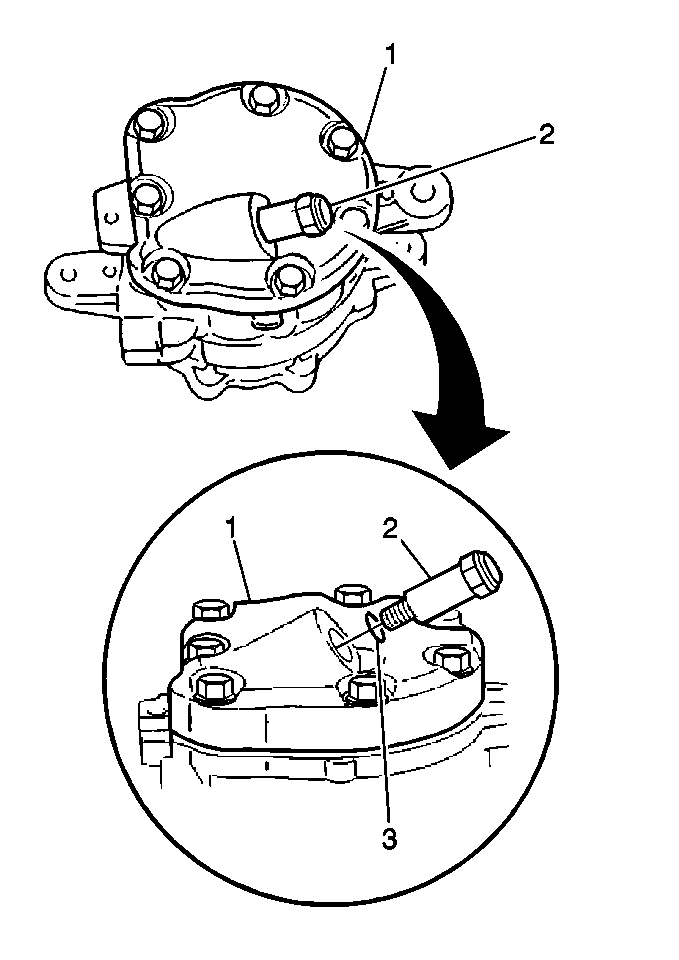 1
2
1
2
3