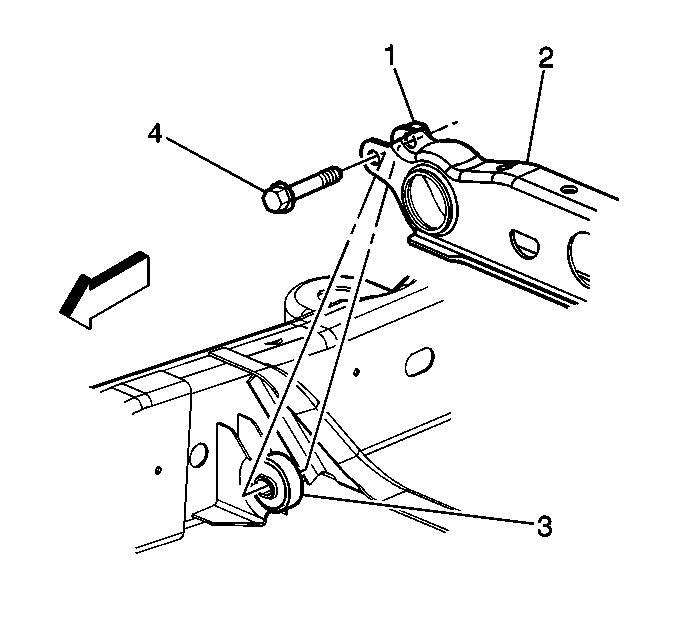 1
2
4
3