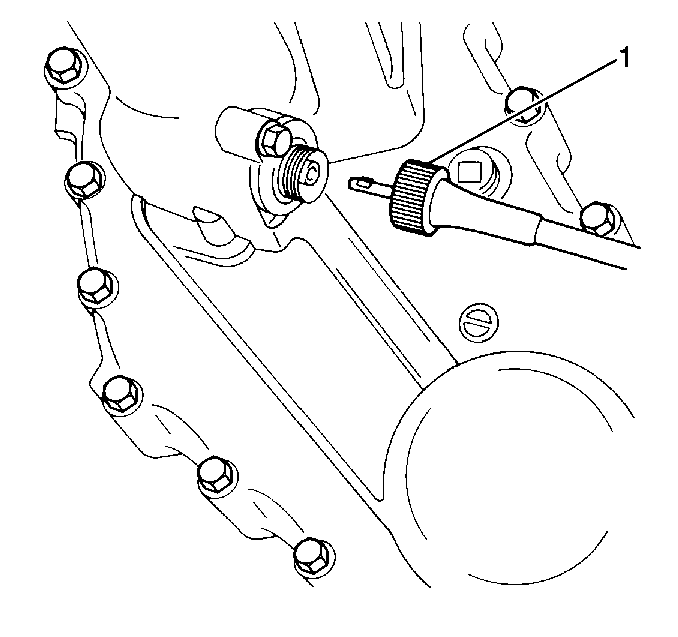 1