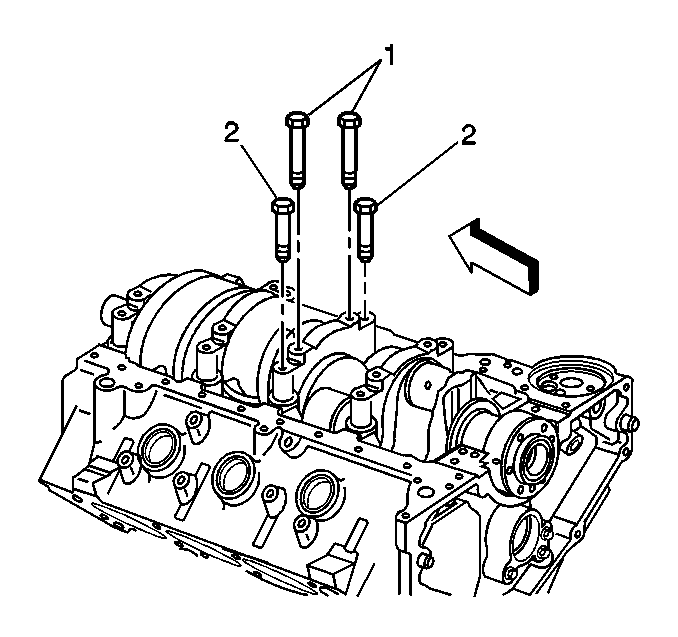 1
2
2