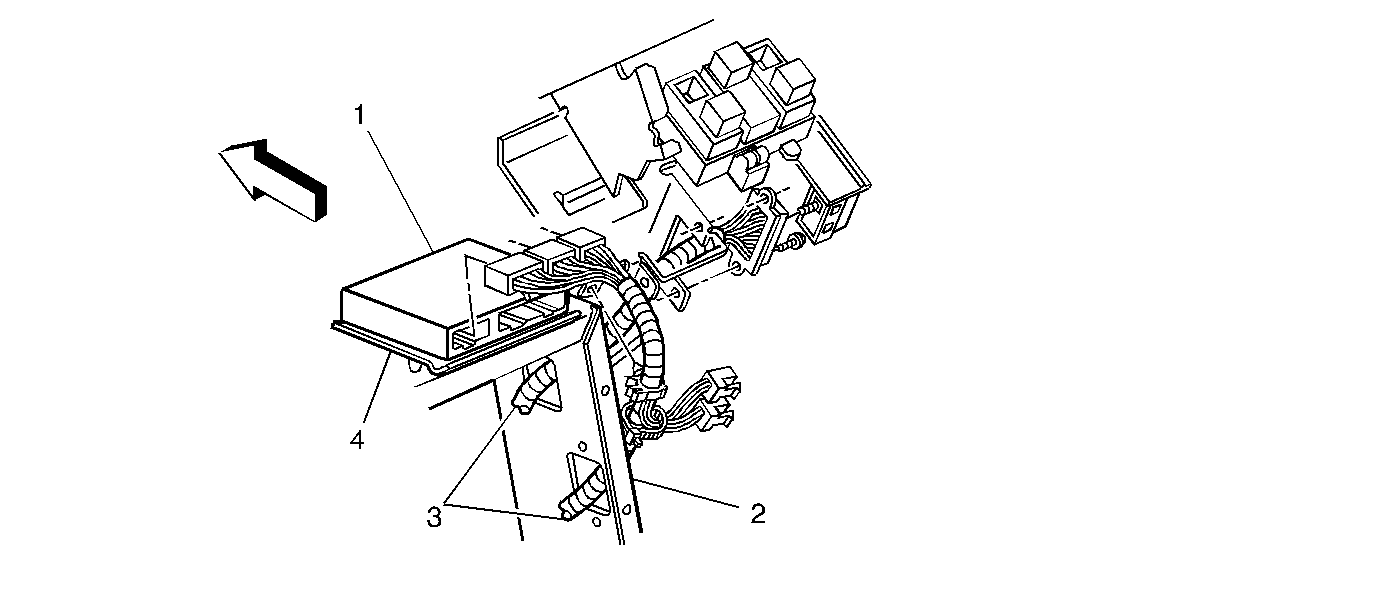 1
4
3
2