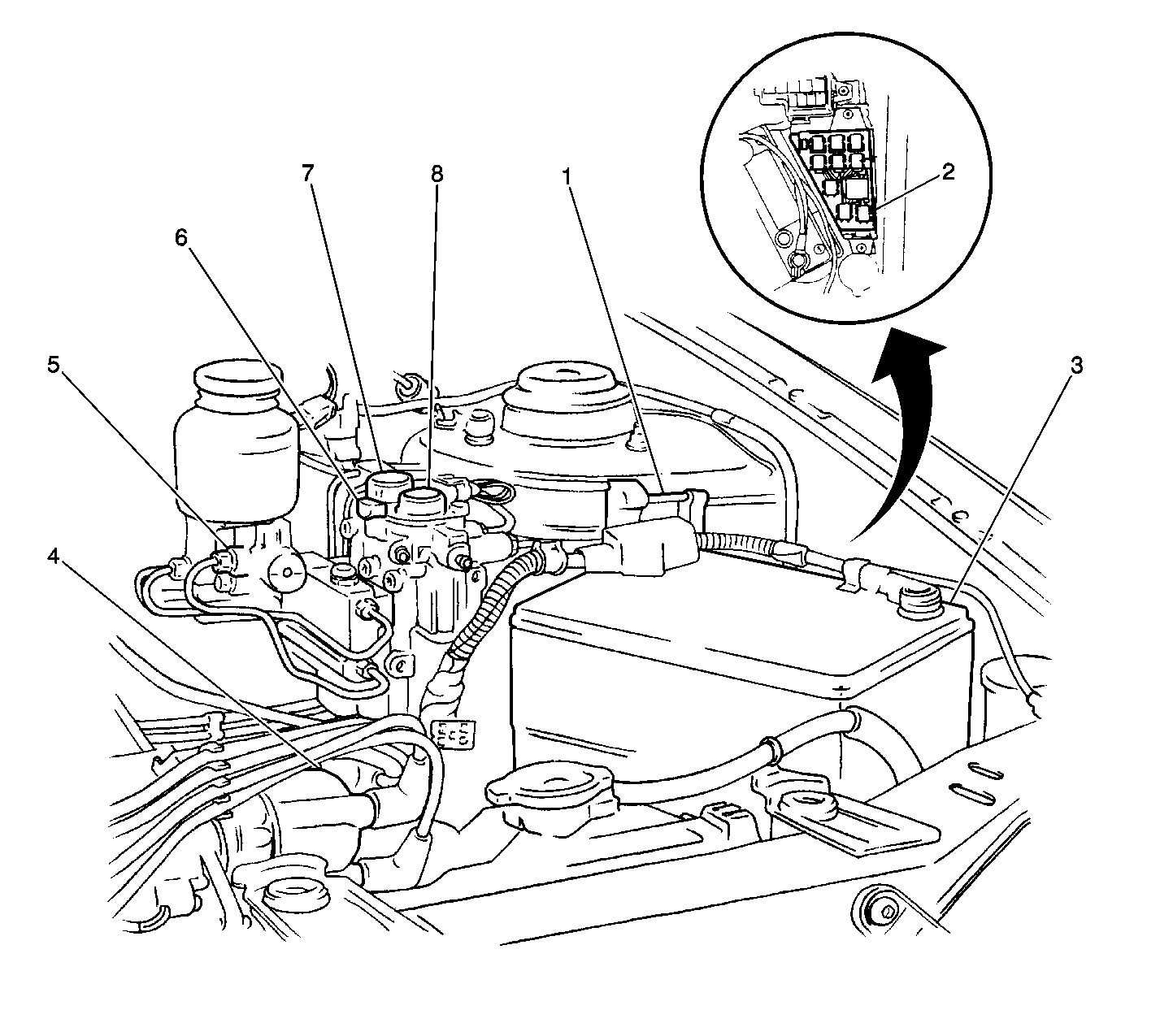 7
8
1
2
6
5
3
4