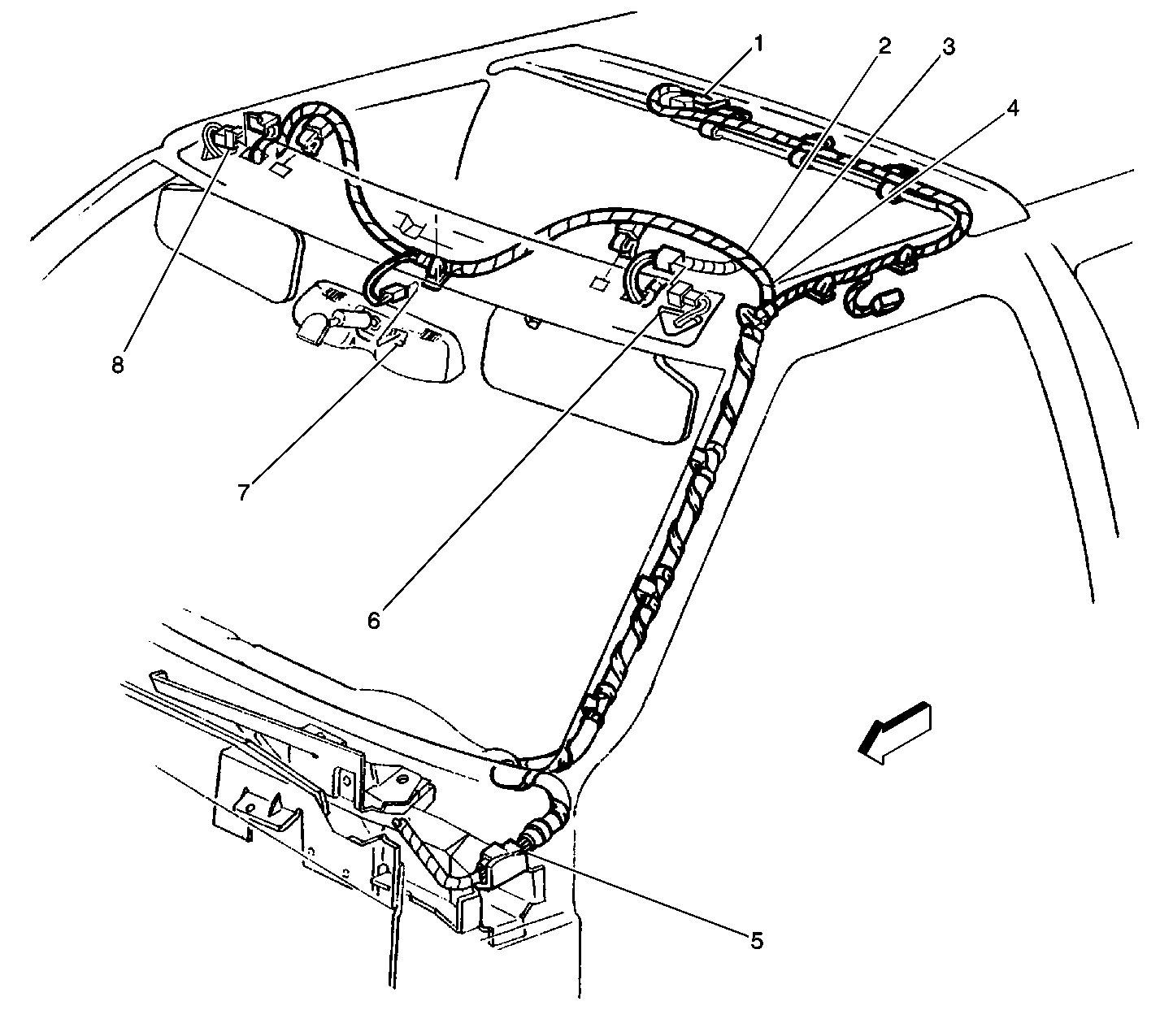 1
2
3
4
8
7
6
5