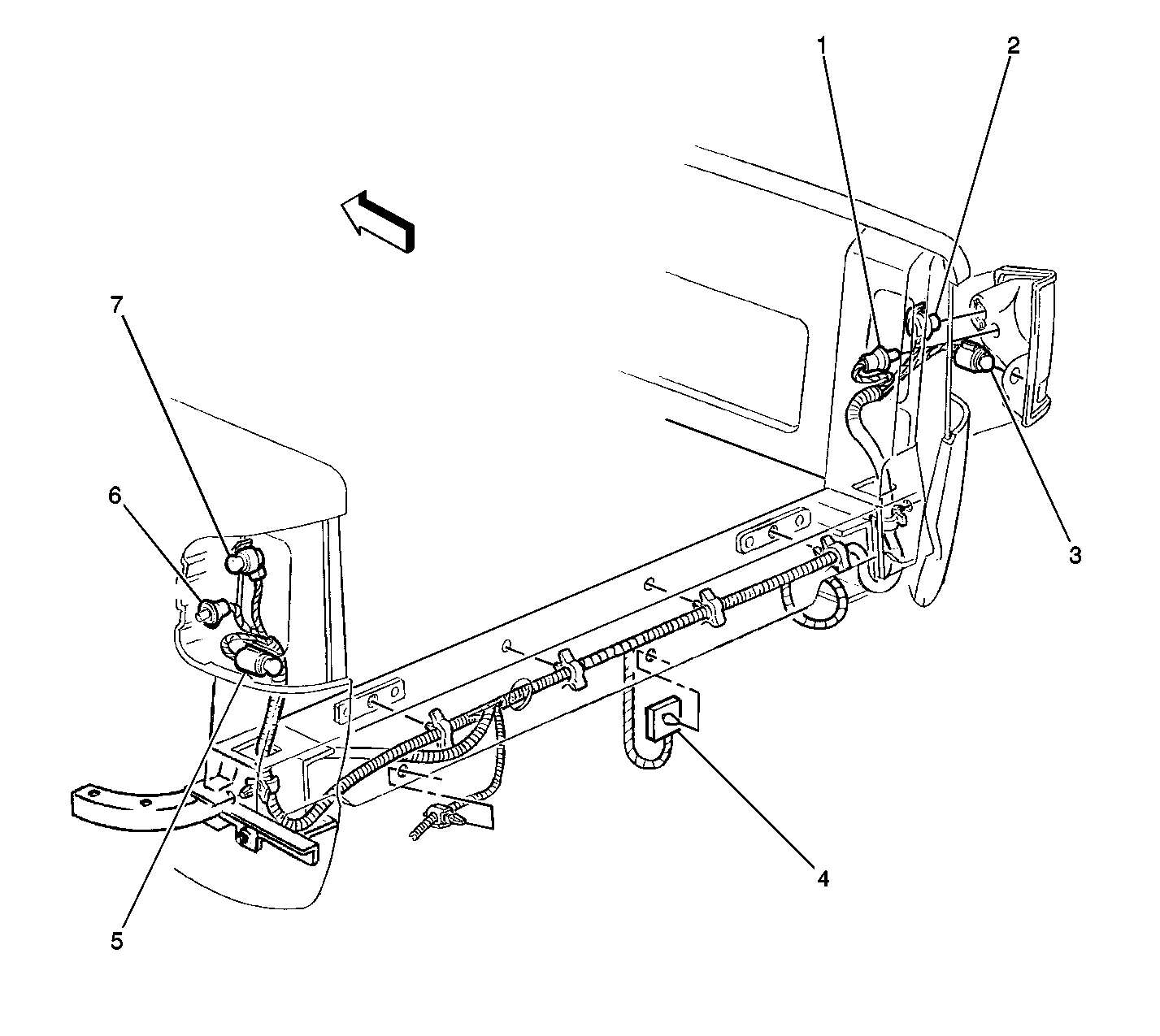 1
2
7
6
3
4
5