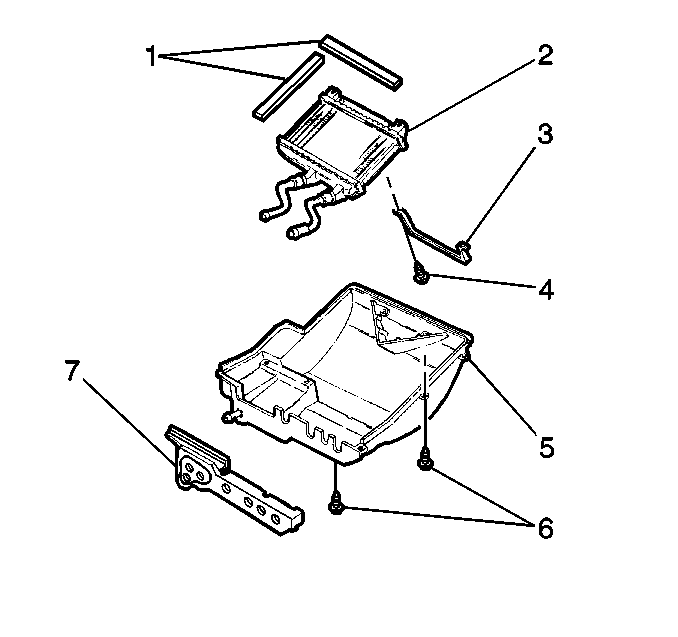 1
2
3
4
7
5
6