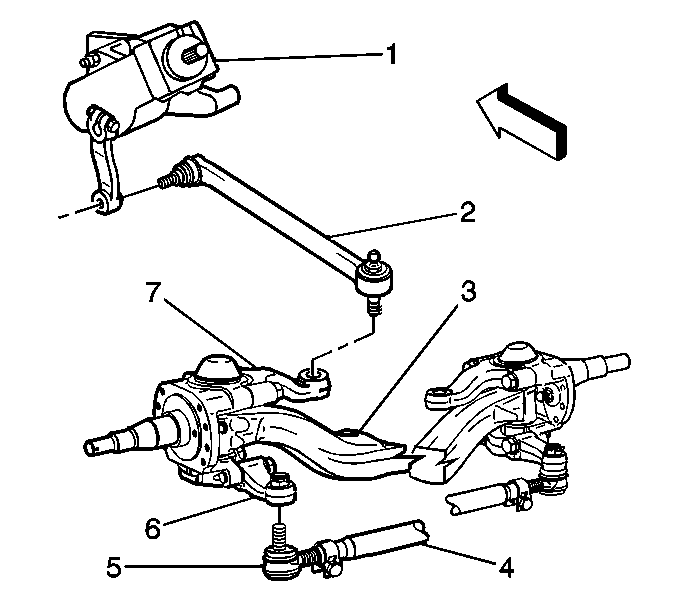 1
2
7
3
6
5
4