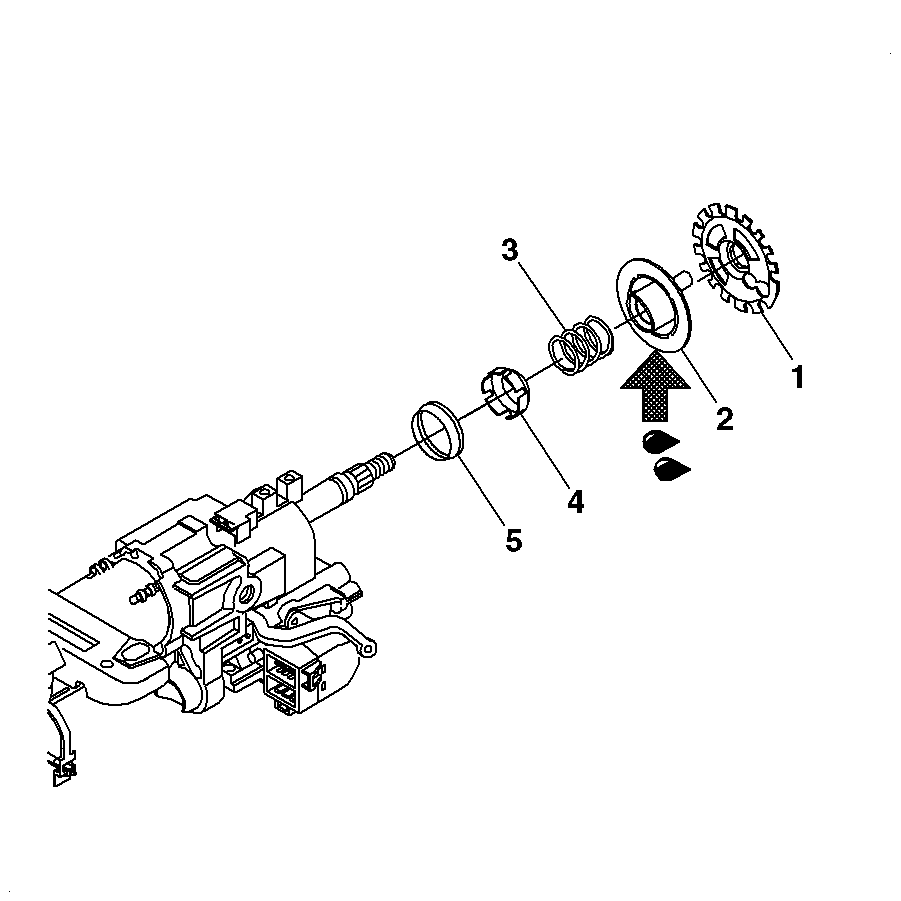 3
1
2
4
5