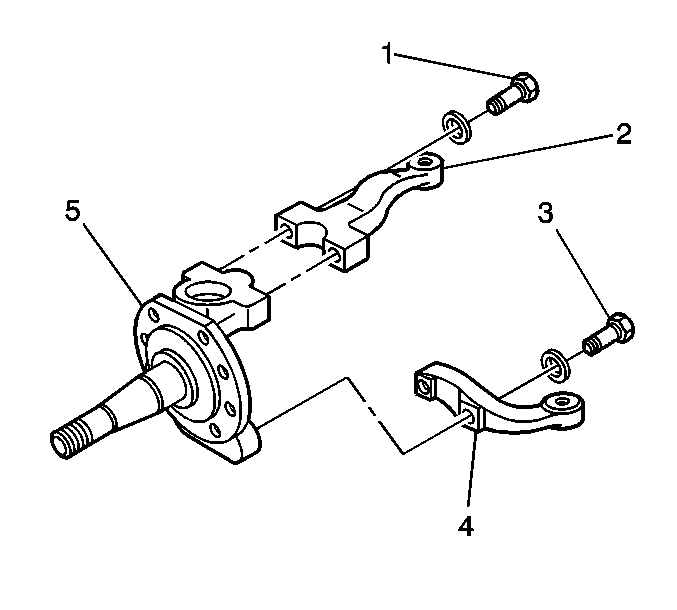 1
2
5
3
4