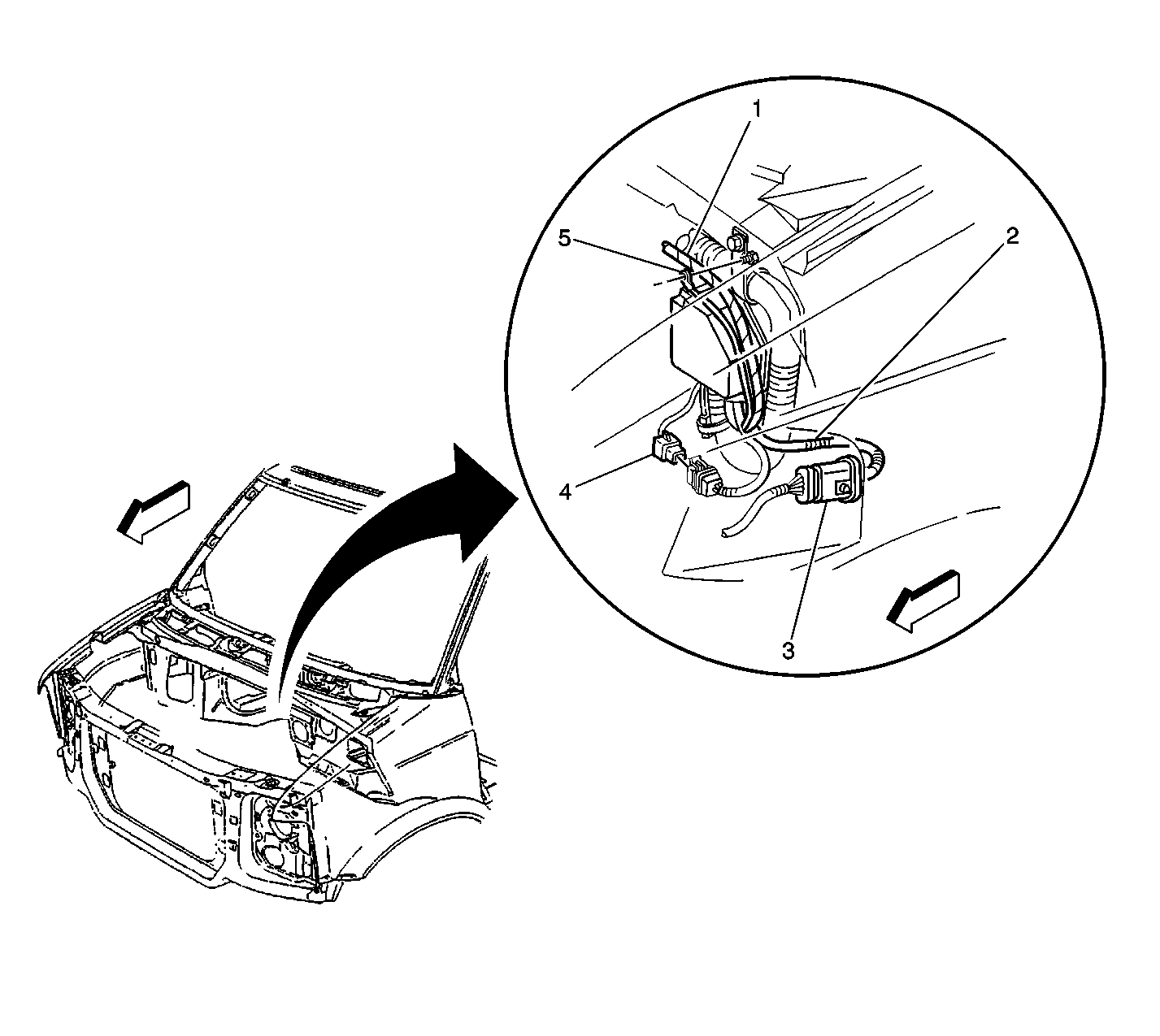 1
5
2
4
3